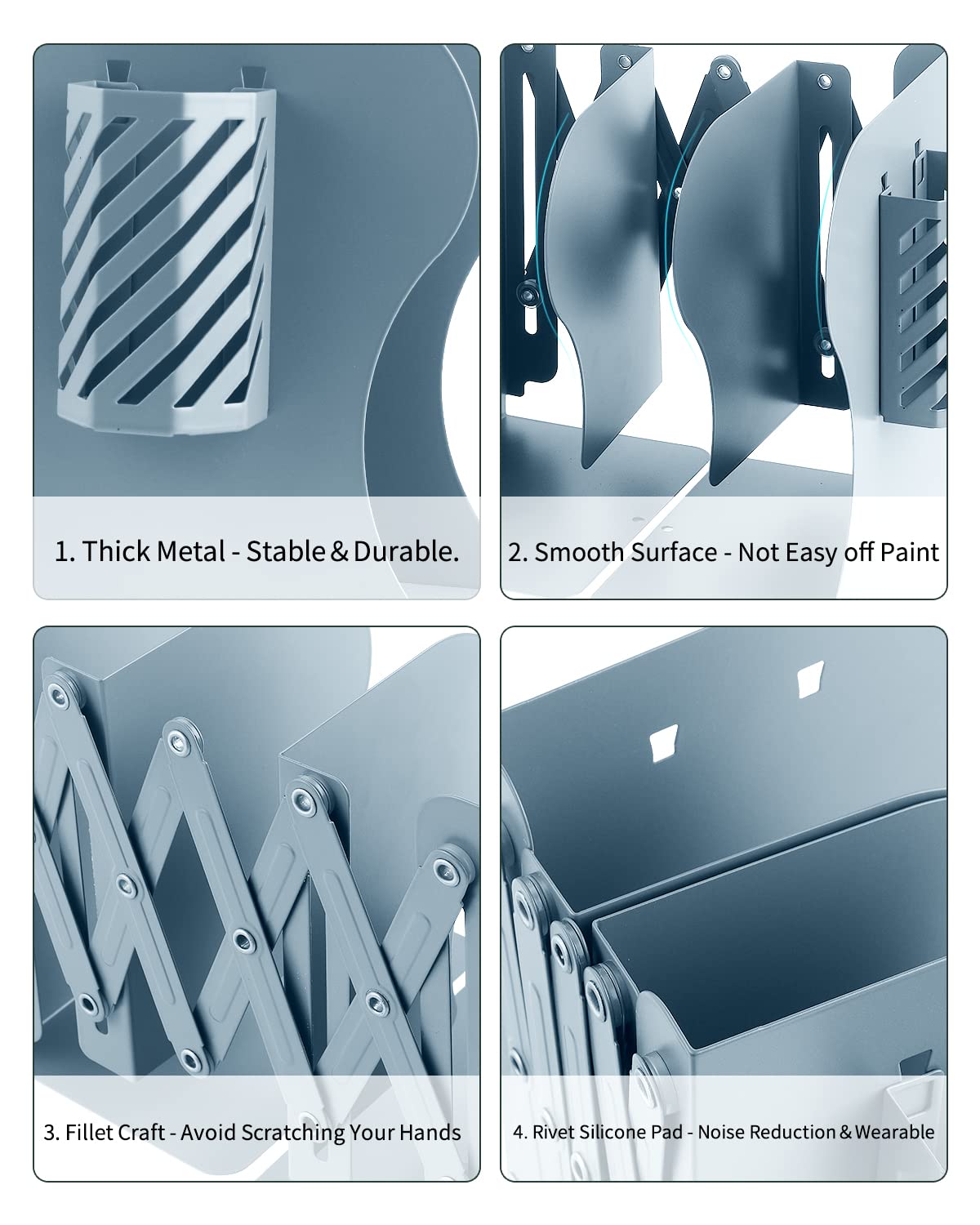 1. Thick Metal - Stable & Durable.

2. Smooth Surface - Not Easy off Paint

3. Fillet Craft - Avoid Scratching Your Hands

4. Rivet Silicone Pad - Noise Reduction & Wearable