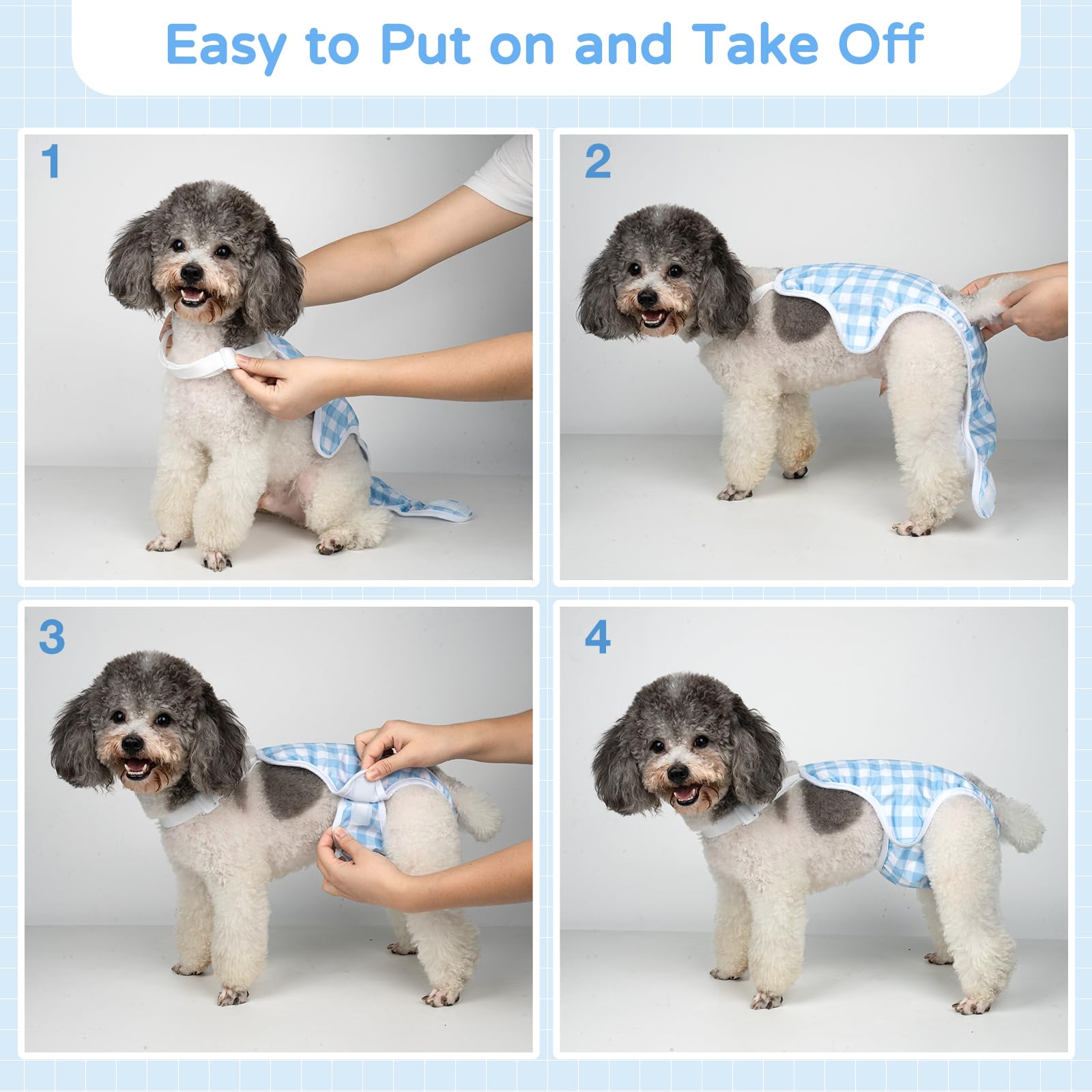 Easy to Put on and Take Off

1

2

3

4