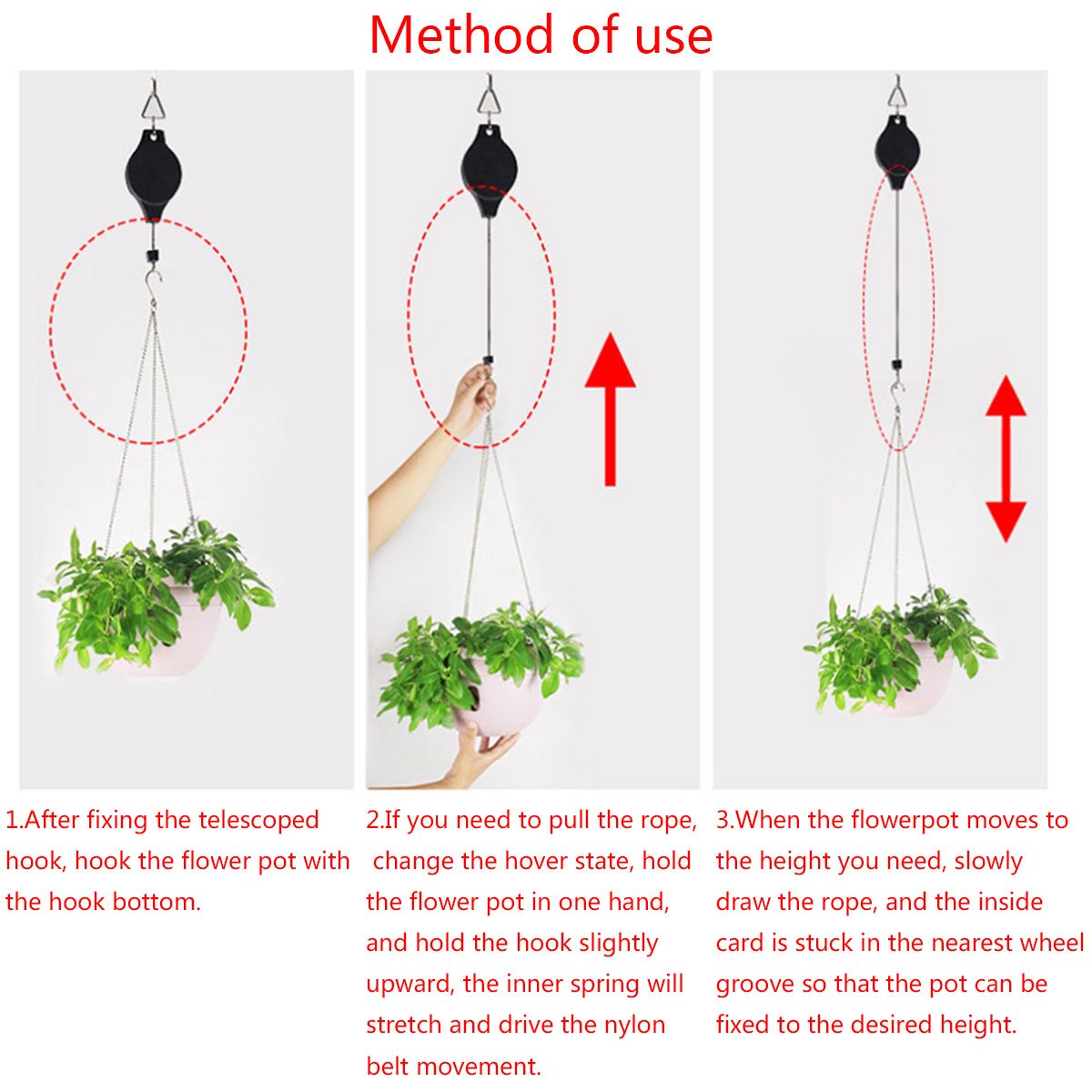 Method of use

1.After fixing the telescoped hook, hook the flower pot with the hook bottom.

2.If you need to pull the rope, change the hover state, hold the flower pot in one hand, and hold the hook slightly upward, the inner spring will stretch and drive the nylon belt movement.

3.When the flowerpot moves to the height you need, slowly draw the rope, and the inside card is stuck in the nearest wheel groove so that the pot can be fixed to the desired height.