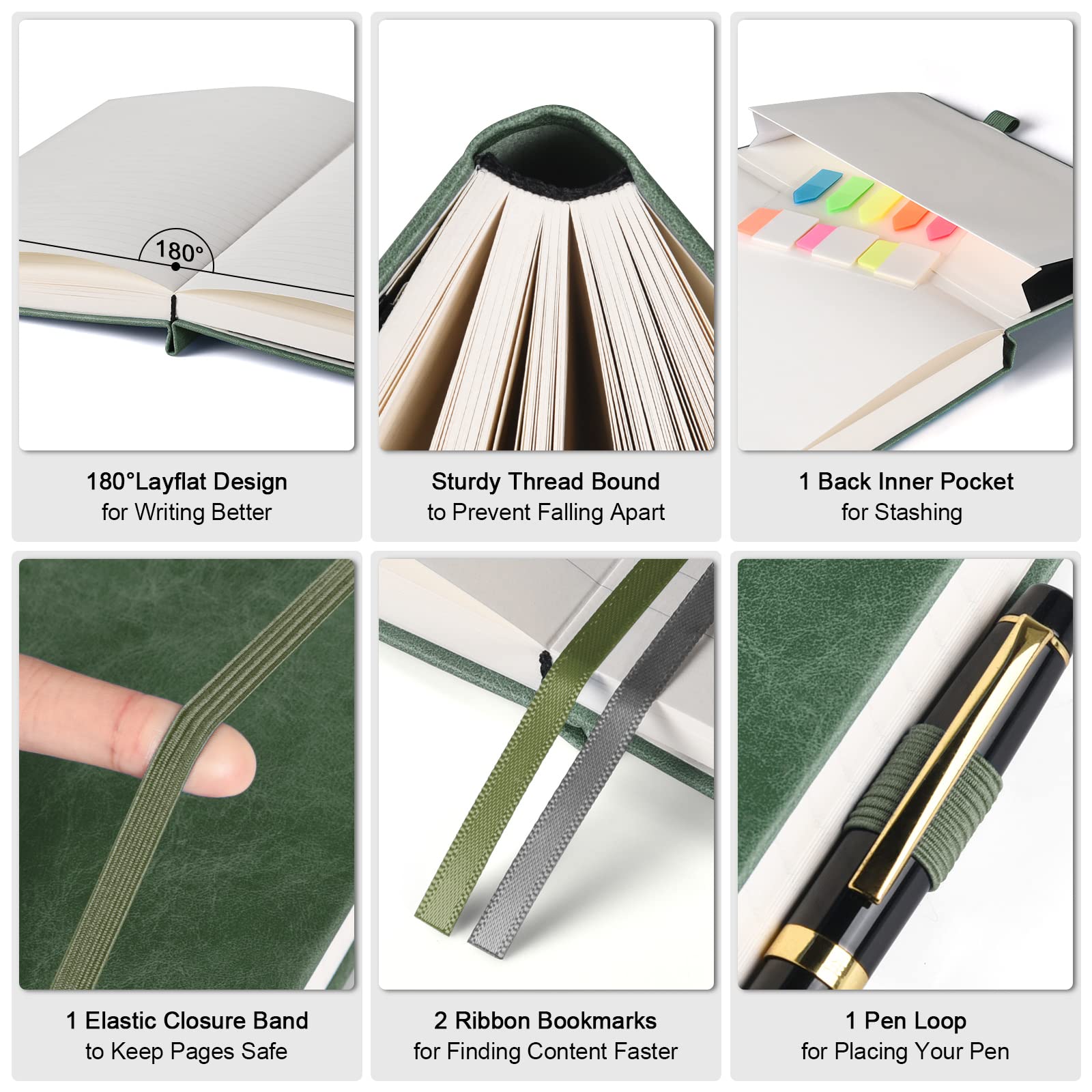 180°

180°Layflat Design
for Writing Better

Sturdy Thread Bound
to Prevent Falling Apart

1 Back Inner Pocket
for Stashing

1 Elastic Closure Band
to Keep Pages Safe

2 Ribbon Bookmarks
for Finding Content Faster

1 Pen Loop
for Placing Your Pen