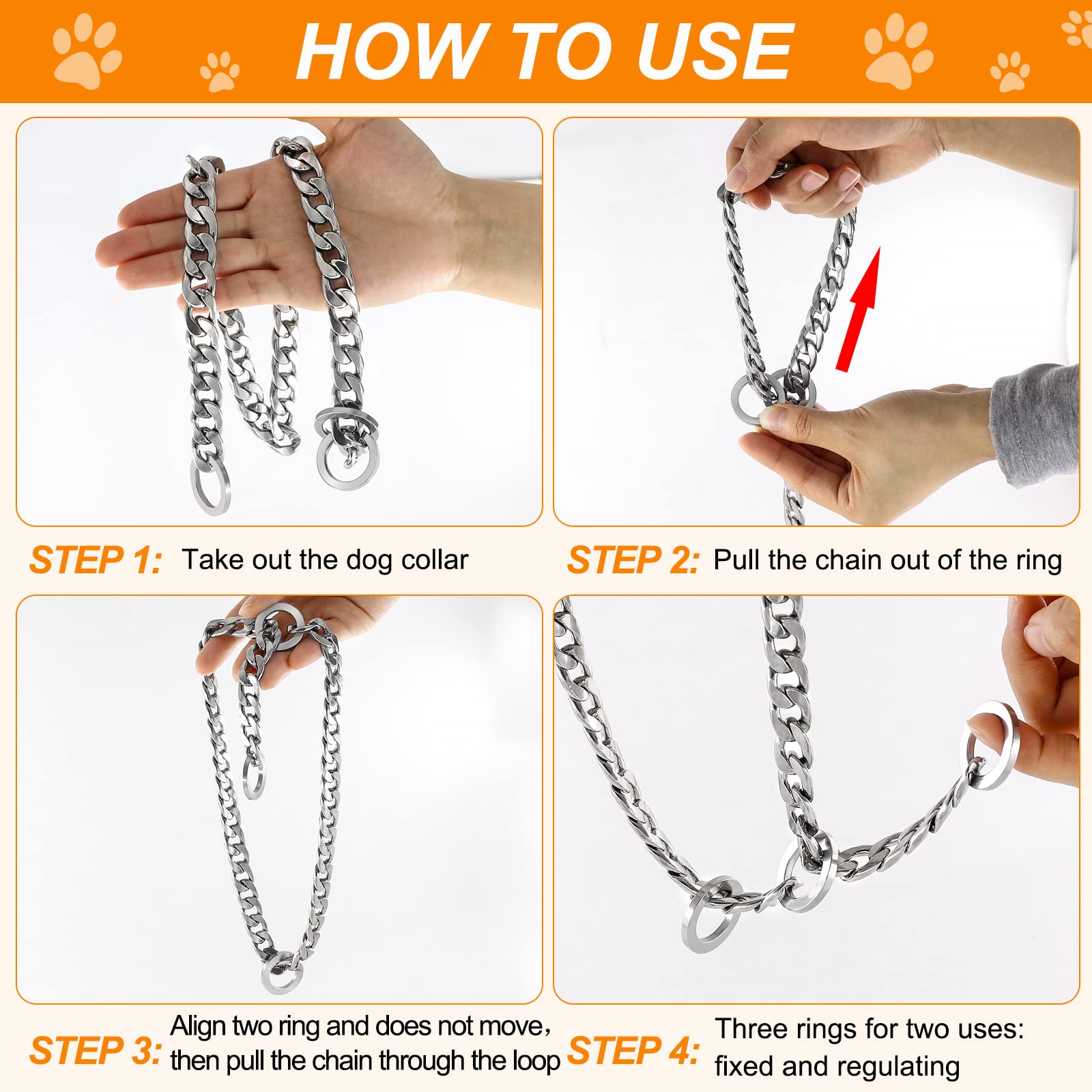 HOW TO USE

STEP 1: Take out the dog collar

STEP 2: Pull the chain out of the ring

STEP 3: Align two ring and does not move, then pull the chain through the loop

STEP 4: Three rings for two uses: fixed and regulating