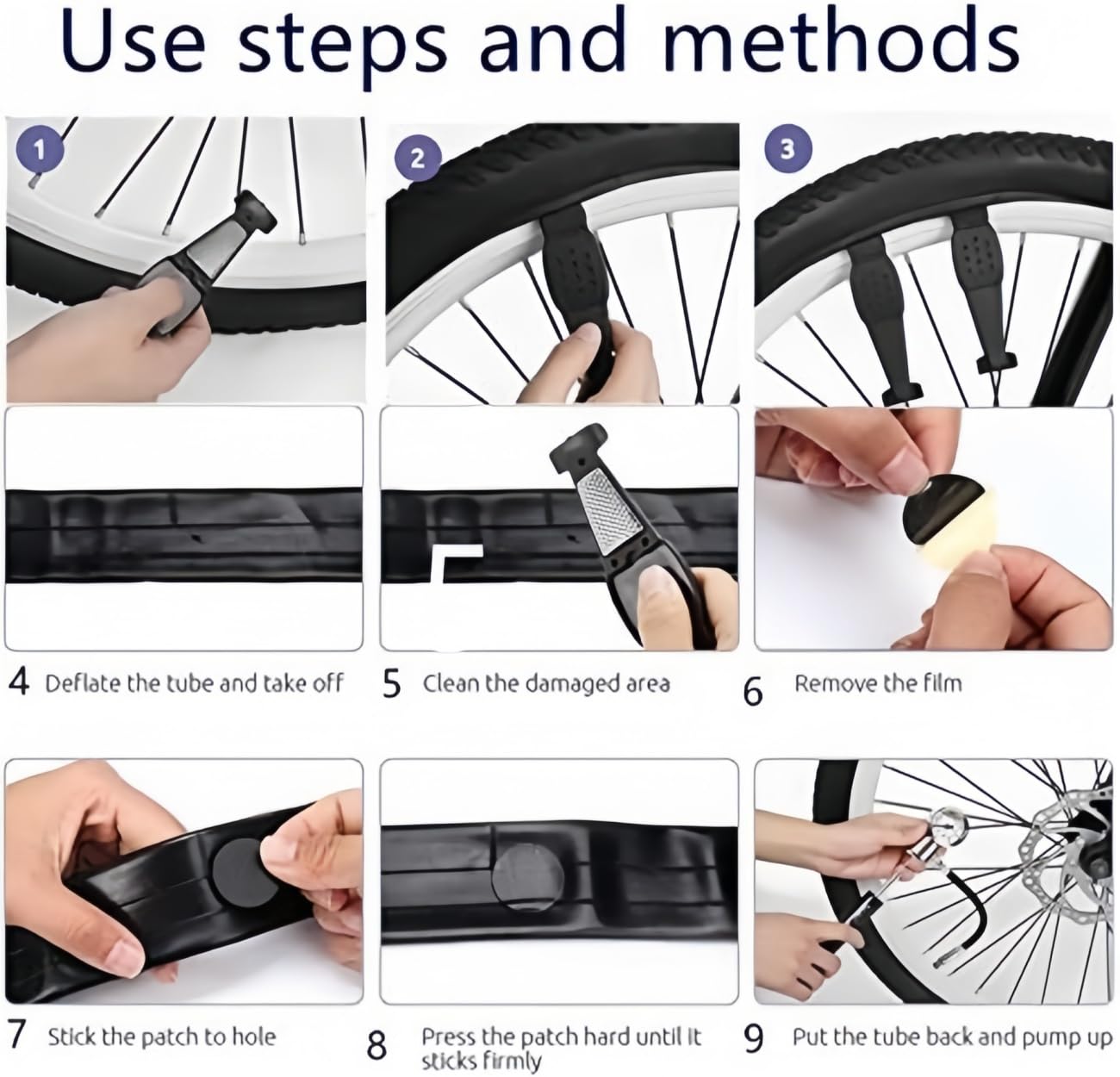 Use steps and methods

1

2

3

4 Deflate the tube and take off

5 Clean the damaged area

6 Remove the film

7 Stick the patch to hole

8 Press the patch hard until it sticks firmly

9 Put the tube back and pump up