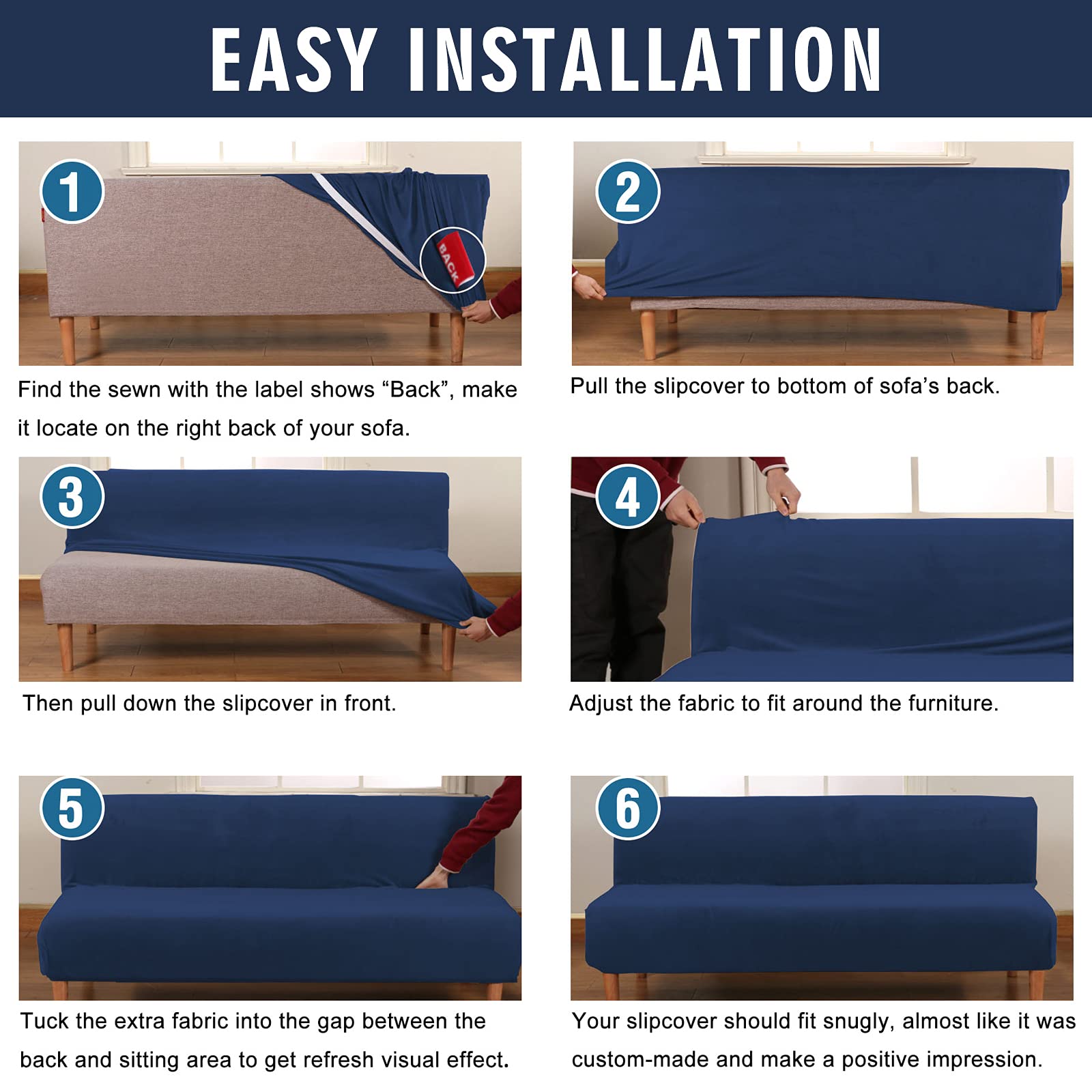 EASY INSTALLATION

1

BACK

Find the sewn with the label shows “Back”, make it locate on the right back of your sofa.

2

Pull the slipcover to bottom of sofa’s back.

3

Then pull down the slipcover in front.

4

Adjust the fabric to fit around the furniture.

5

Tuck the extra fabric into the gap between the back and sitting area to get refresh visual effect.

6

Your slipcover should fit snugly, almost like it was custom-made and make a positive impression.