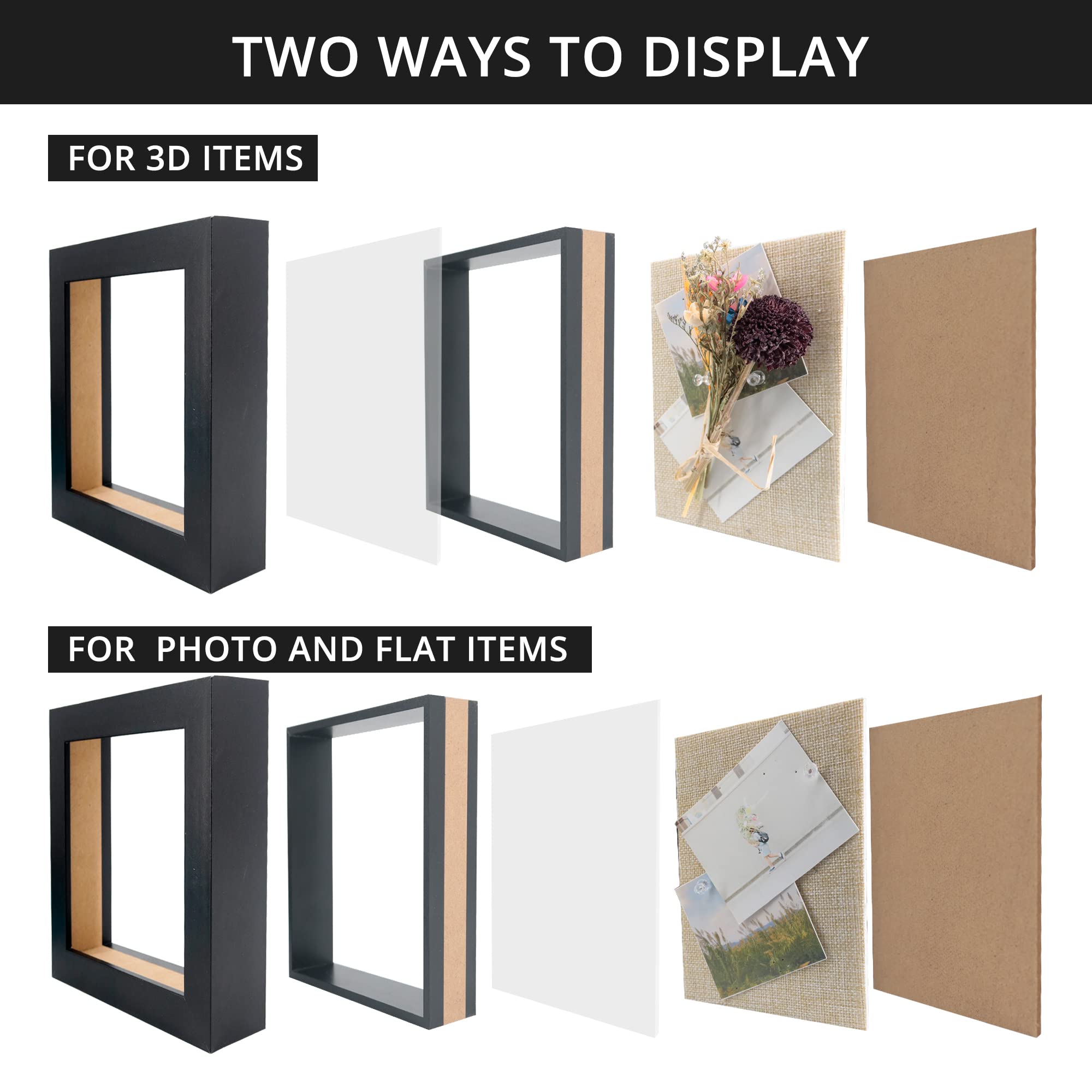 TWO WAYS TO DISPLAY

FOR 3D ITEMS

FOR  PHOTO AND FLAT ITEMS