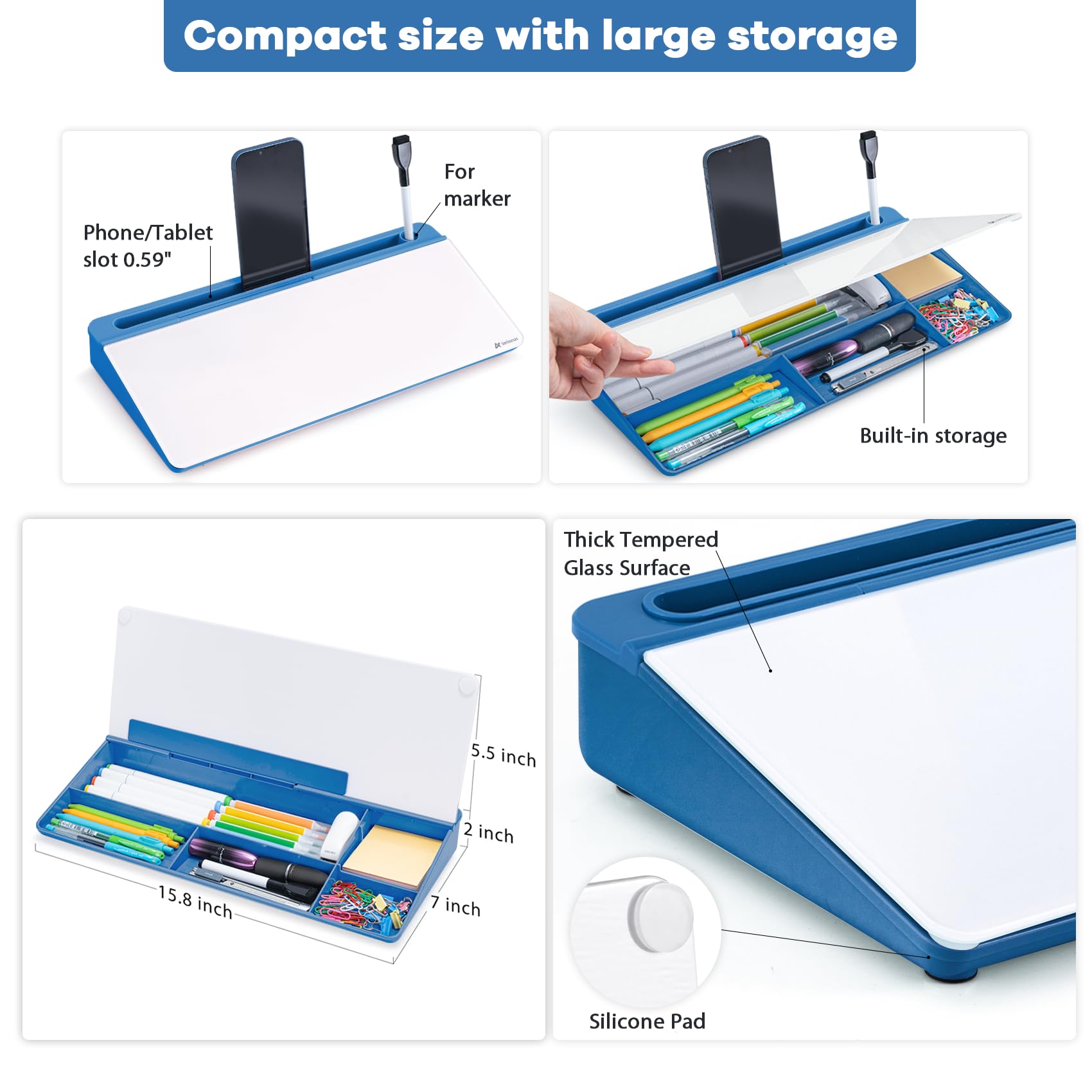 Compact size with large storage

Phone/Tablet slot 0.59"

For marker

Built-in storage

5.5 inch

2 inch

7 inch

15.8 inch

Thick Tempered Glass Surface

Silicone Pad