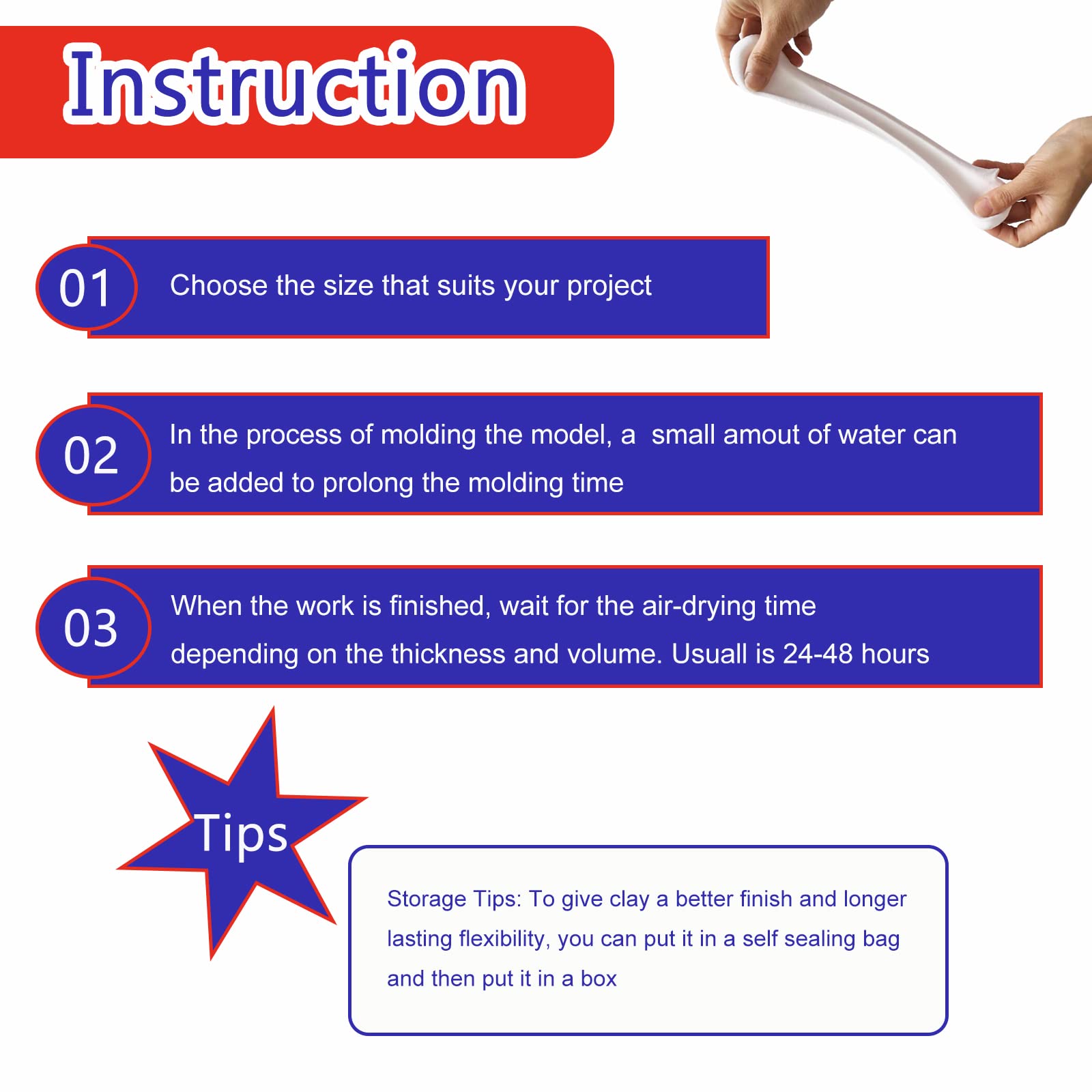 Instruction

01 Choose the size that suits your project

02 In the process of molding the model, a small amout of water can be added to prolong the molding time

03 When the work is finished, wait for the air-drying time depending on the thickness and volume. Usuall is 24-48 hours

Tips

Storage Tips: To give clay a better finish and longer lasting flexibility, you can put it in a self sealing bag and then put it in a box