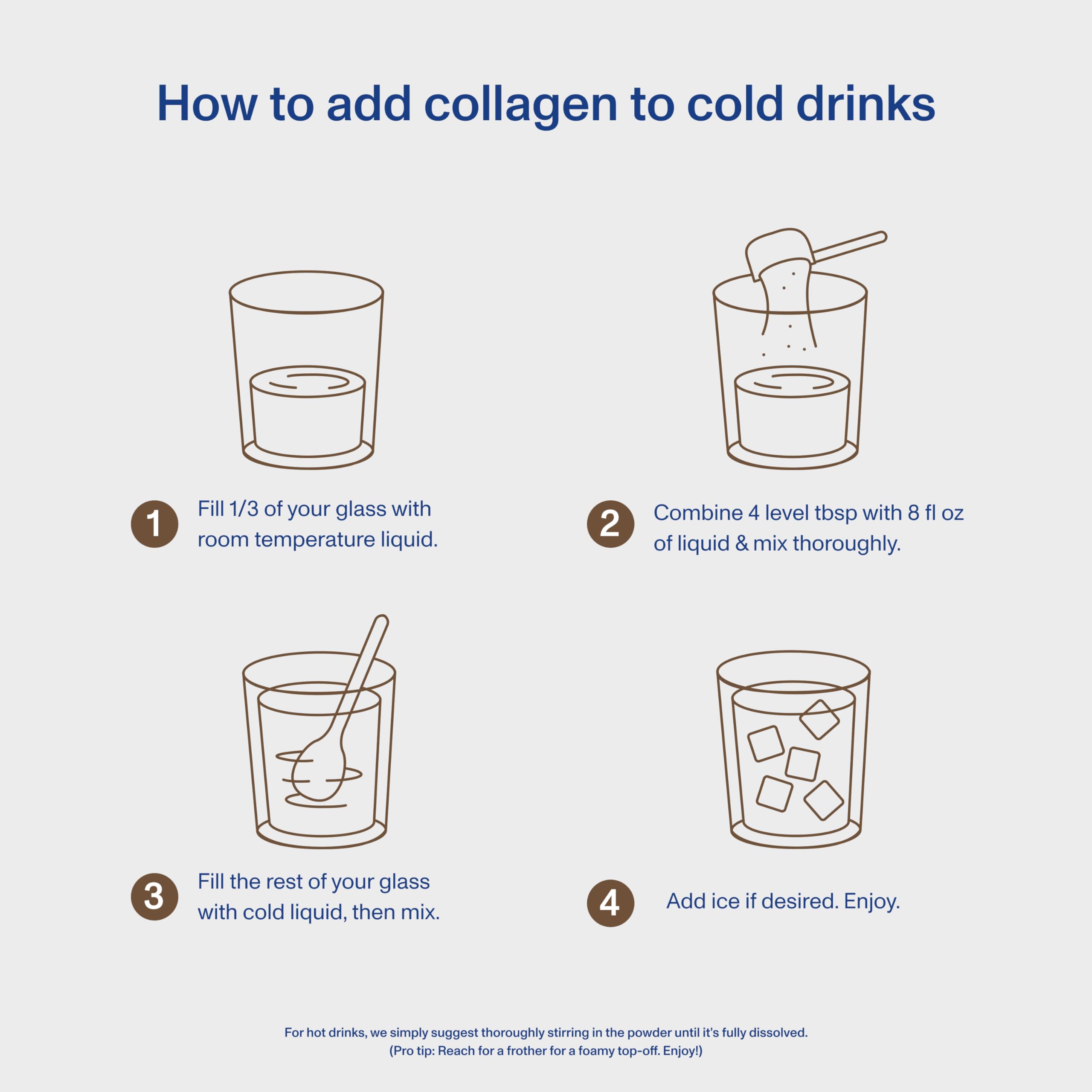 How to add collagen to cold drinks

1 Fill 1/3 of your glass with room temperature liquid.

2 Combine 4 level tbsp with 8 fl oz of liquid & mix thoroughly.

3 Fill the rest of your glass with cold liquid, then mix.

4 Add ice if desired. Enjoy.

For hot drinks, we simply suggest thoroughly stirring in the powder until it's fully dissolved. (Pro tip: Reach for a frother for a foamy top-off. Enjoy!)