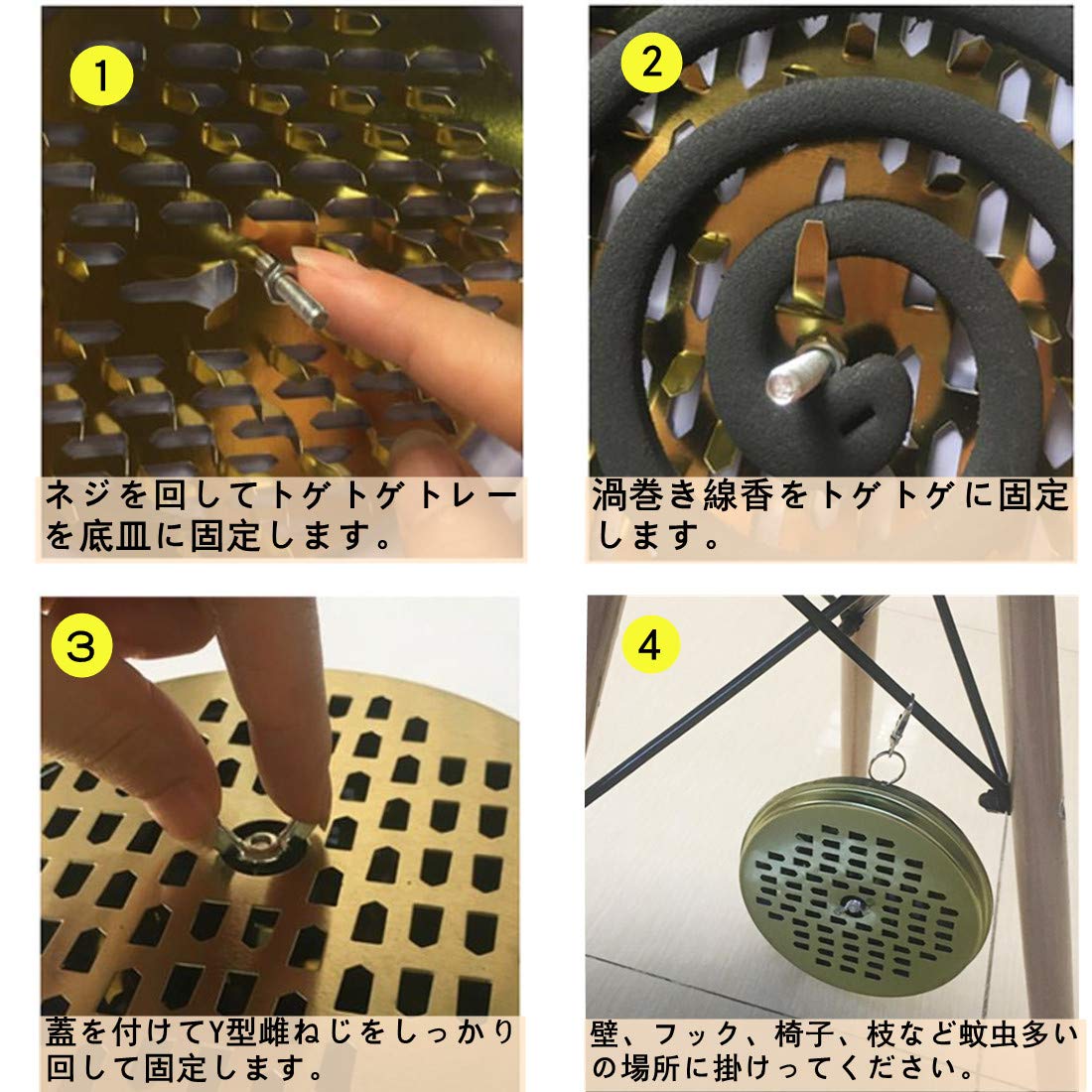 1

ネジを回してトゲトゲトレーを底皿に固定します。

2

渦巻き線香をトゲトゲに固定します。

3

蓋を付けてY型雌ねじをしっかり回して固定します。

4

壁、フック、椅子、枝など蚊虫多いの場所に掛けってください。