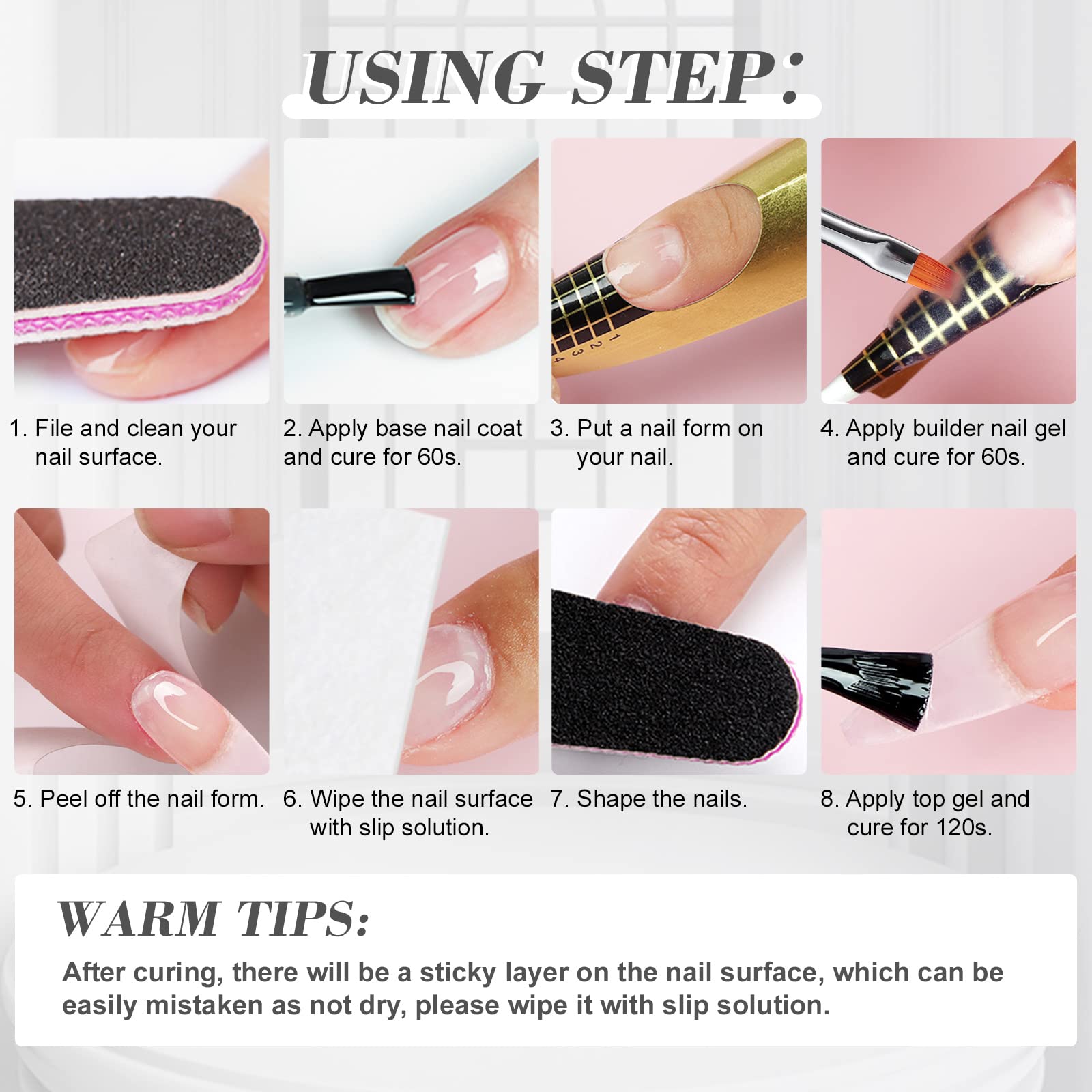 USING STEP:

1 2 3 4

1. File and clean your nail surface.

2. Apply base nail coat and cure for 60s.

3. Put a nail form on your nail.

4. Apply builder nail gel and cure for 60s.

5. Peel off the nail form.

6. Wipe the nail surface with slip solution.

7. Shape the nails.

8. Apply top gel and cure for 120s.

WARM TIPS:

After curing, there will be a sticky layer on the nail surface, which can be easily mistaken as not dry, please wipe it with slip solution.