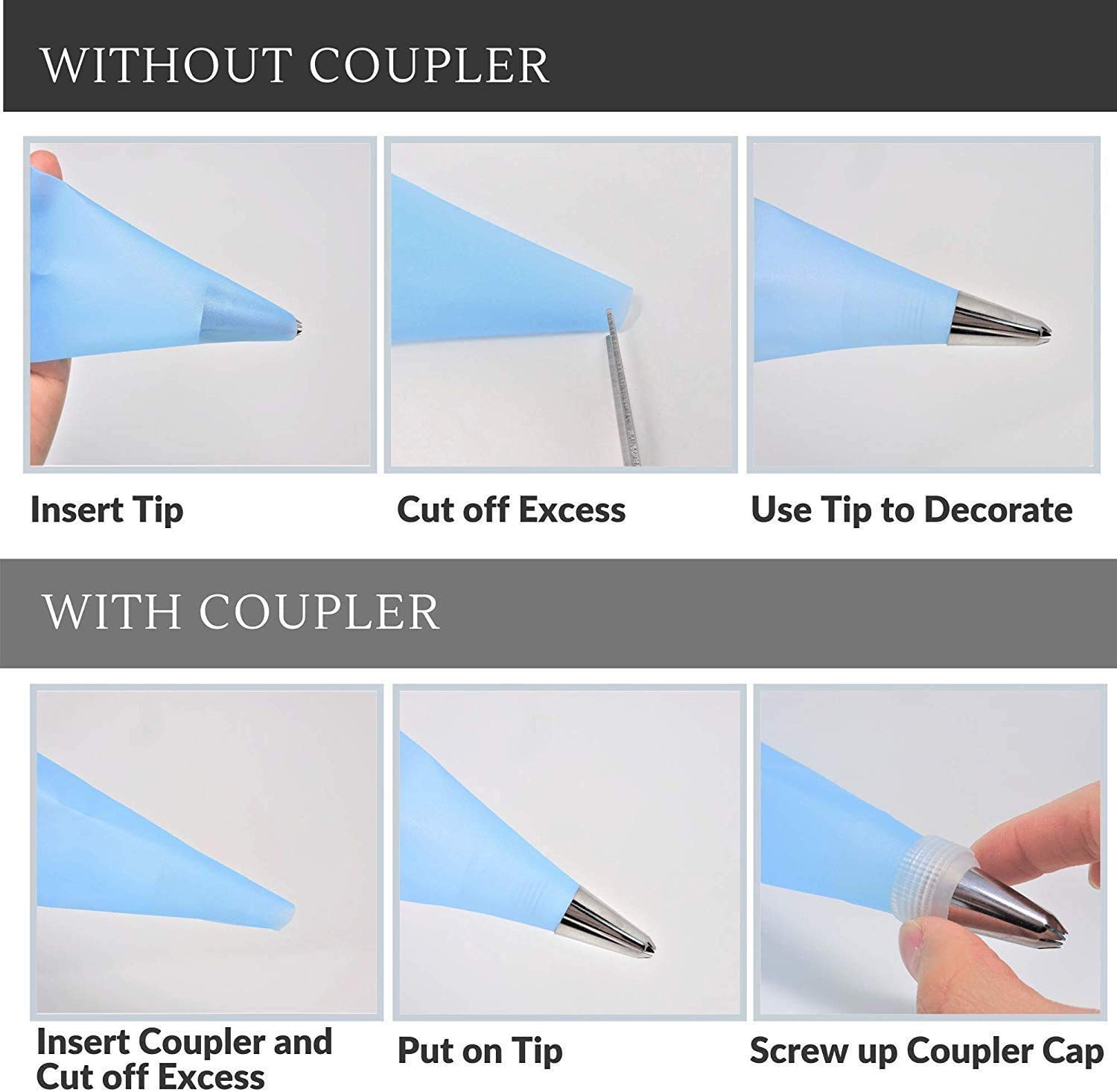 WITHOUT COUPLER

Insert Tip

Cut off Excess

Use Tip to Decorate

WITH COUPLER

Insert Coupler and Cut off Excess

Put on Tip

Screw up Coupler Cap