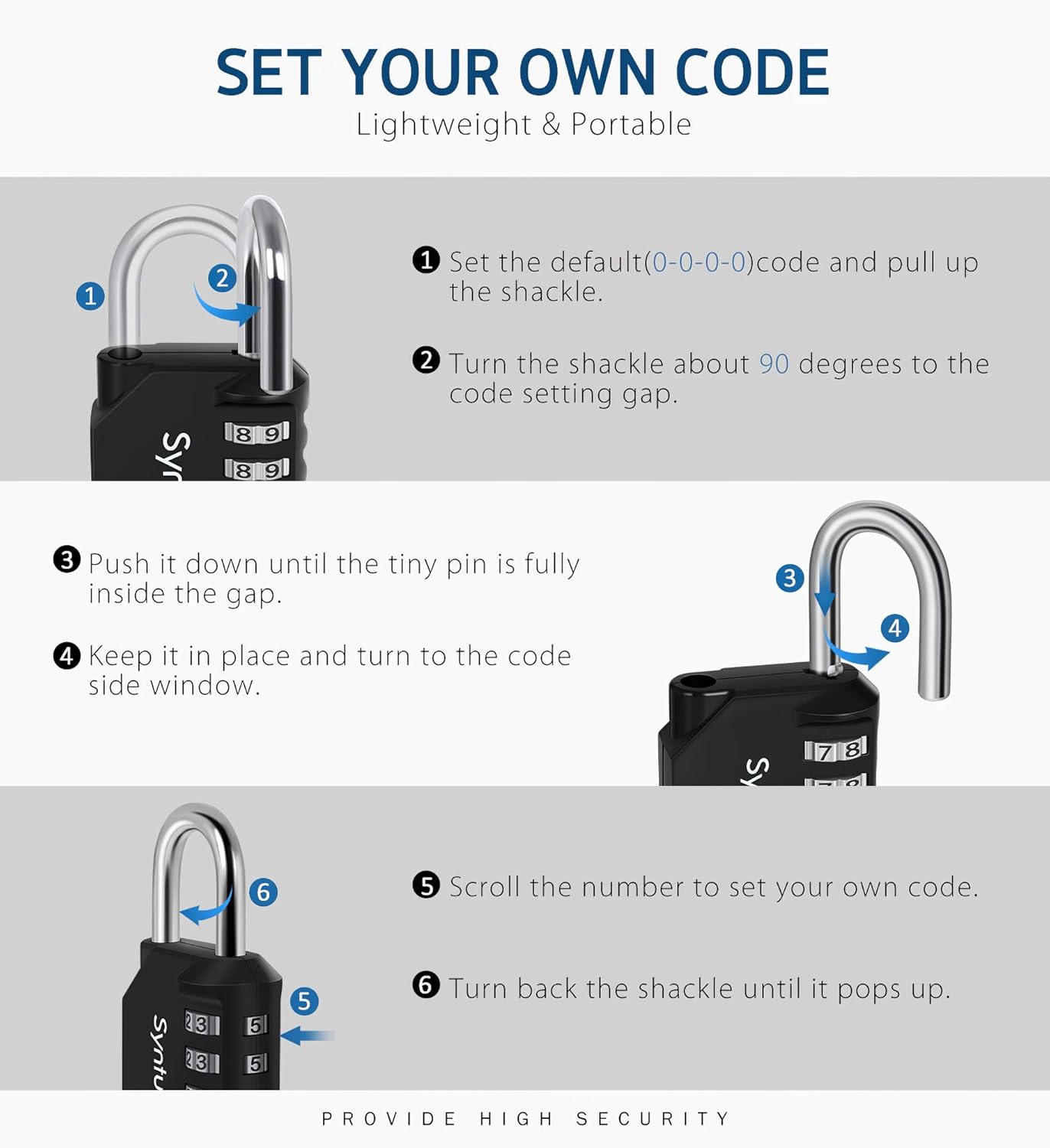 SET YOUR OWN CODE

Lightweight & Portable

1

2

Syn

8 9

8 9

❶ Set the default(0-0-0-0)code and pull up the shackle.

❷ Turn the shackle about 90 degrees to the code setting gap.

❸ Push it down until the tiny pin is fully inside the gap.

❹ Keep it in place and turn to the code side window.

3

4

Sy

7 8

6

5

Syntu

2 3

5

2 3

5

❺ Scroll the number to set your own code.

❻ Turn back the shackle until it pops up.

PROVIDE HIGH SECURITY