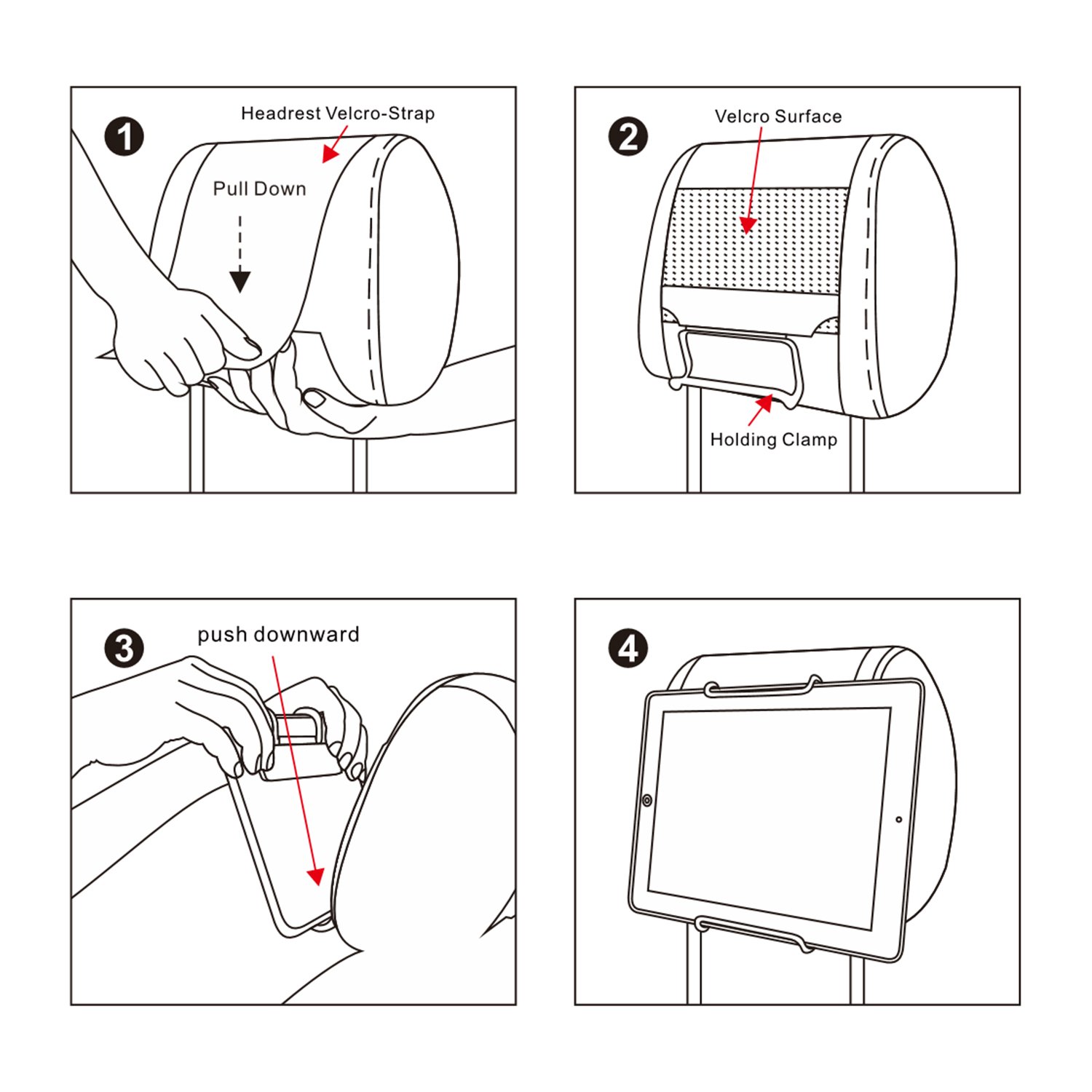 1
Headrest Velcro-Strap
Pull Down

2
Velcro Surface
Holding Clamp

3
push downward

4