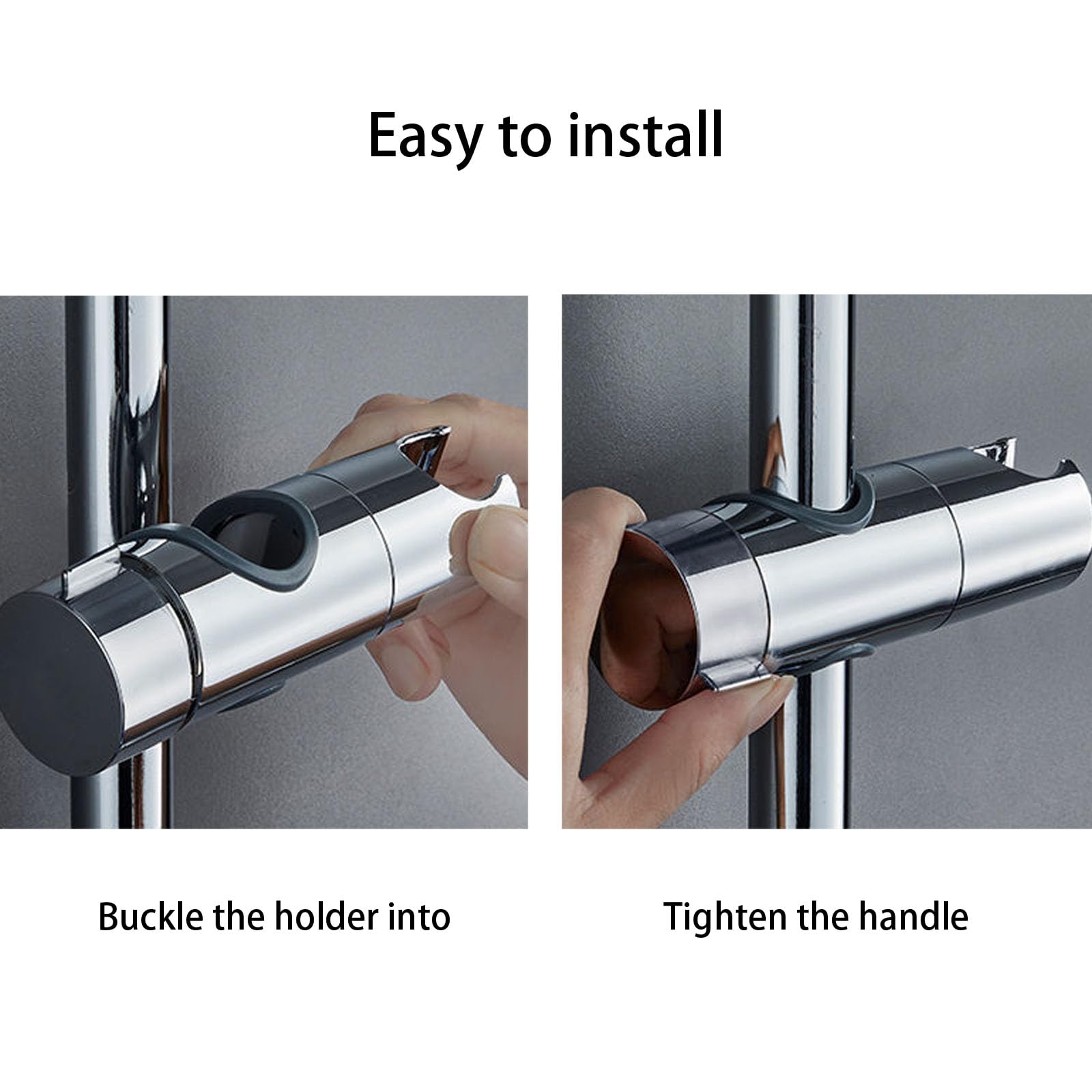 Easy to install

Buckle the holder into

Tighten the handle