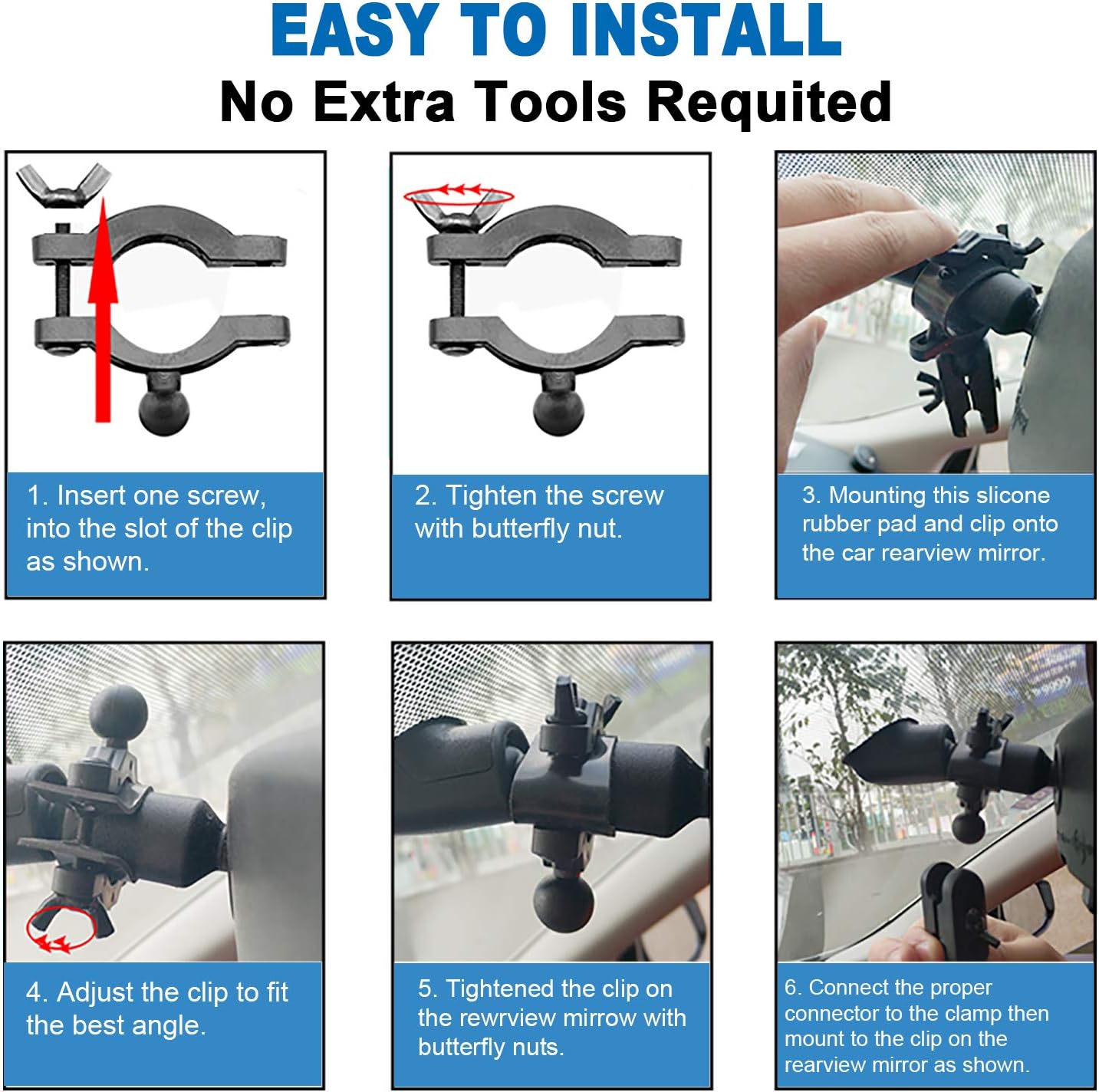 EASY TO INSTALL
No Extra Tools Requited

1. Insert one screw, into the slot of the clip as shown.

2. Tighten the screw with butterfly nut.

3. Mounting this slicone rubber pad and clip onto the car rearview mirror.

4. Adjust the clip to fit the best angle.

5. Tightened the clip on the rewrview mirrow with butterfly nuts.

6. Connect the proper connector to the clamp then mount to the clip on the rearview mirror as shown.