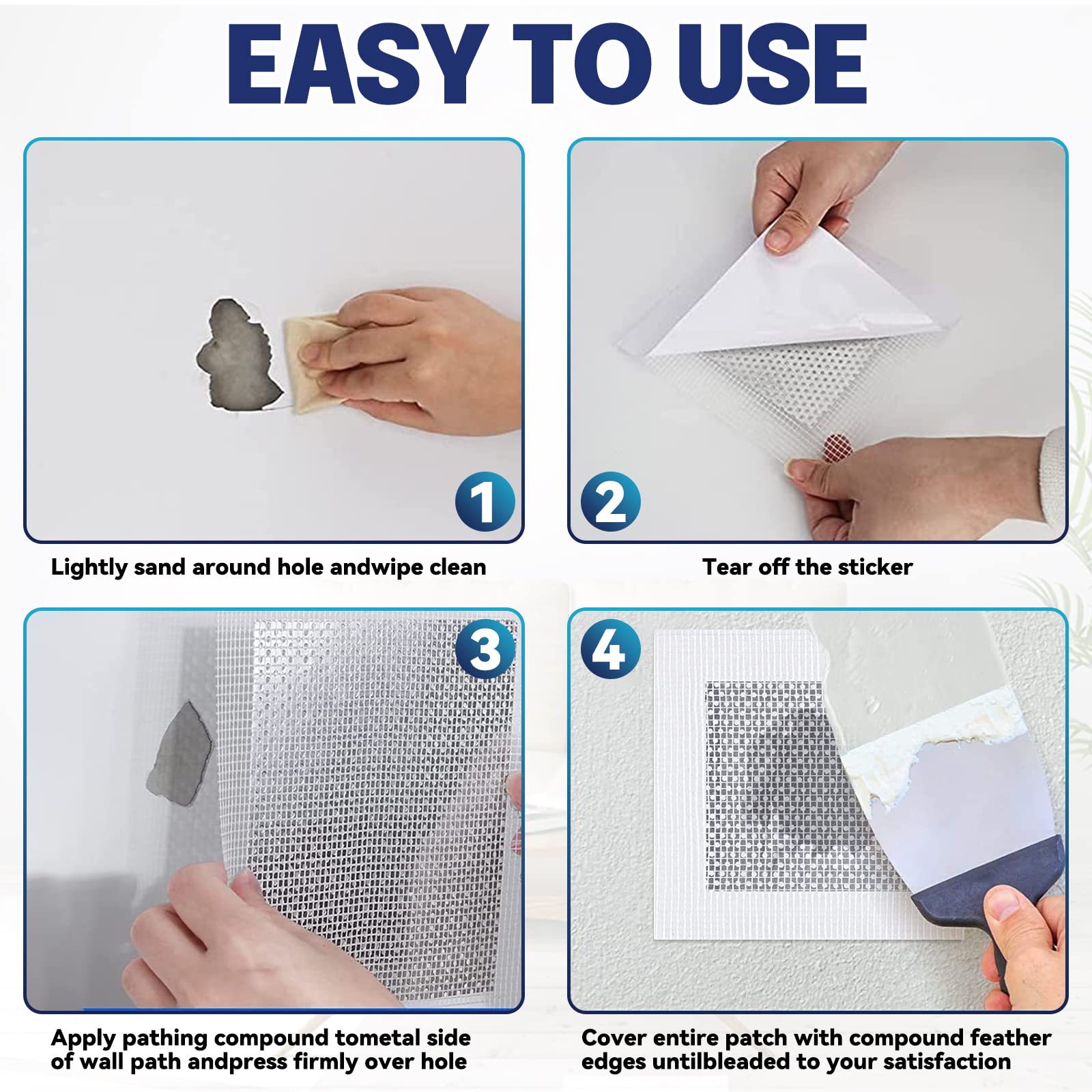 EASY TO USE

1

Lightly sand around hole andwipe clean

2

Tear off the sticker

3

Apply pathing compound tometal side of wall path andpress firmly over hole

4

Cover entire patch with compound feather edges untilbleaded to your satisfaction