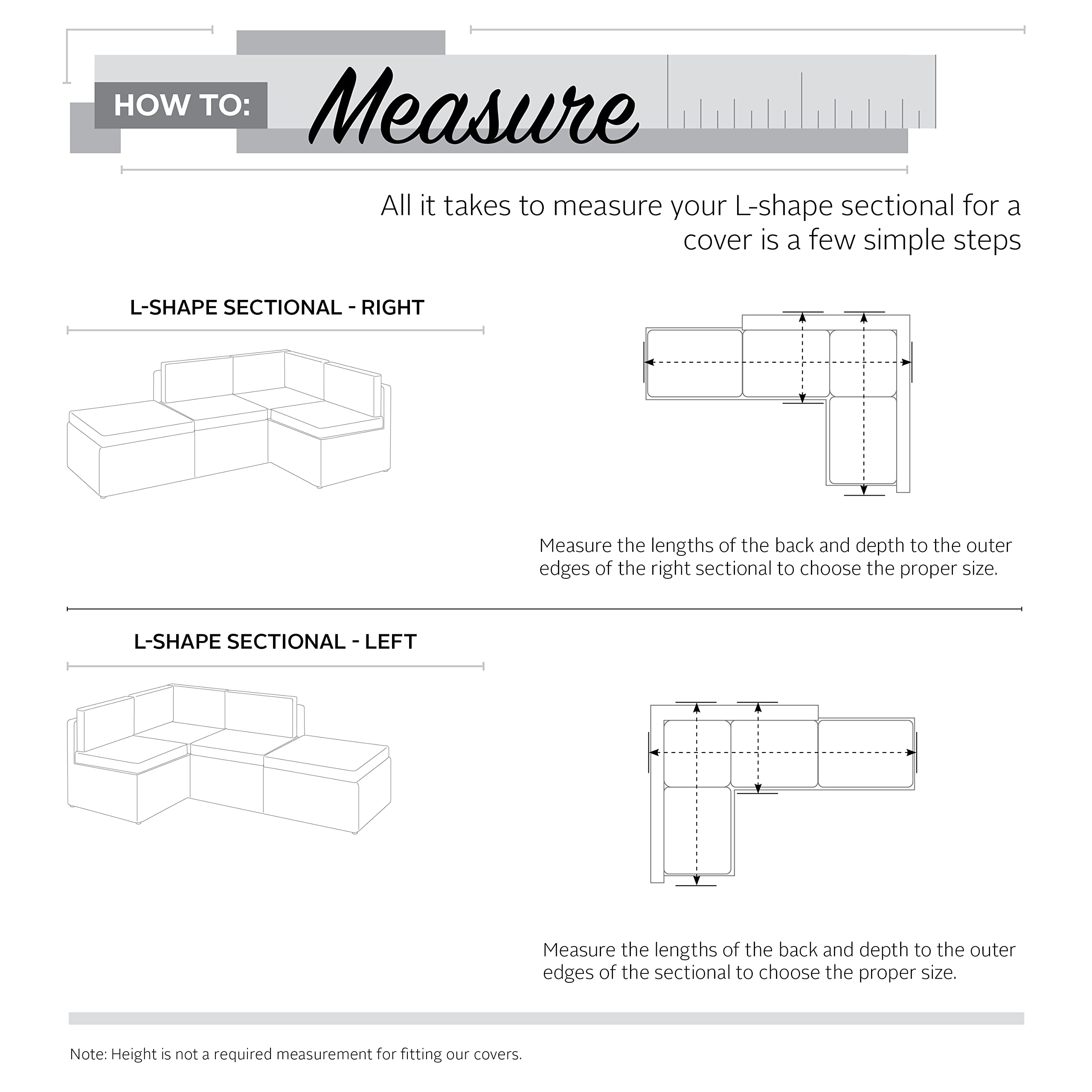 HOW TO: Measure

All it takes to measure your L-shape sectional for a cover is a few simple steps

L-SHAPE SECTIONAL - RIGHT

Measure the lengths of the back and depth to the outer edges of the right sectional to choose the proper size.

L-SHAPE SECTIONAL - LEFT

Measure the lengths of the back and depth to the outer edges of the sectional to choose the proper size.

Note: Height is not a required measurement for fitting our covers.