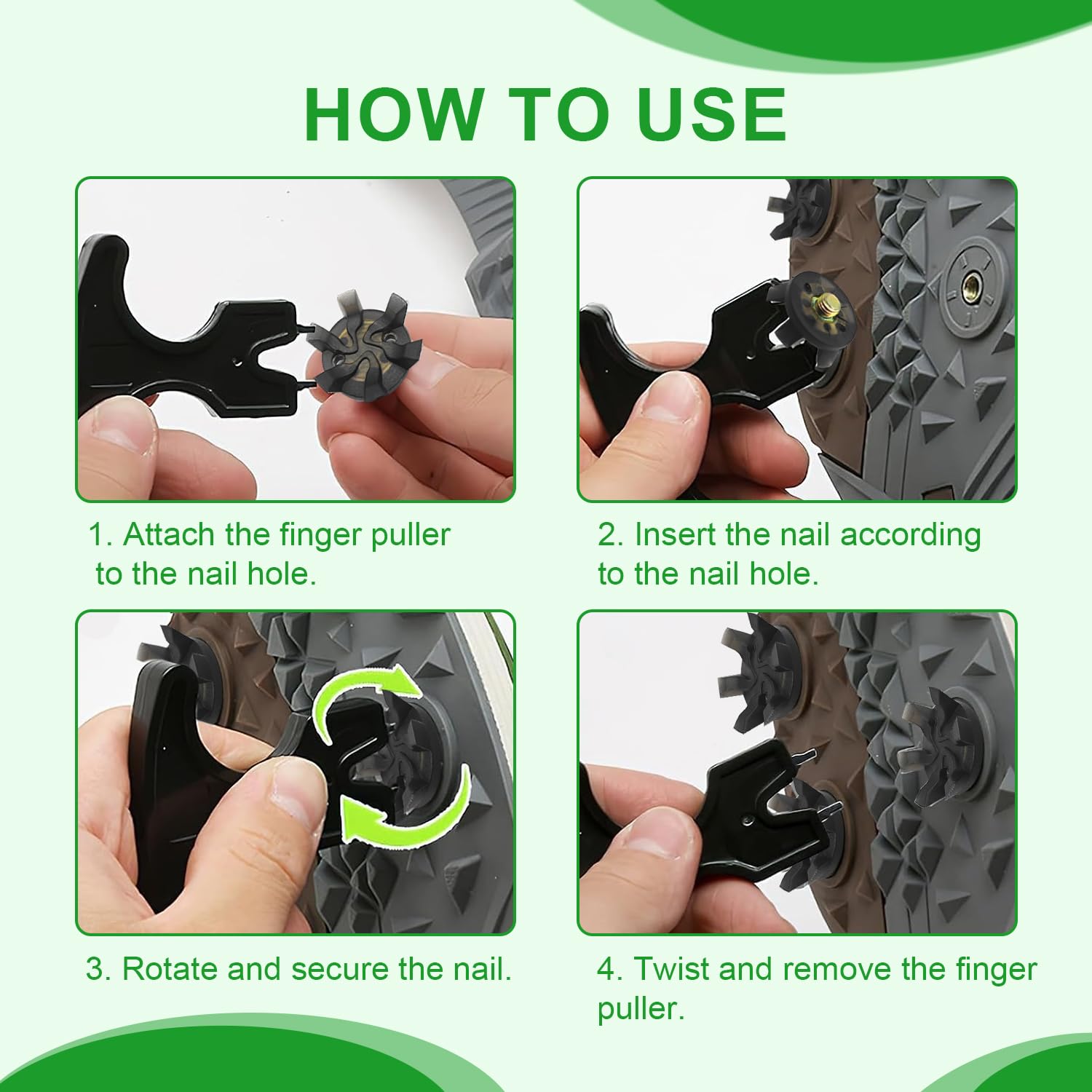 HOW TO USE

1. Attach the finger puller to the nail hole.

2. Insert the nail according to the nail hole.

3. Rotate and secure the nail.

4. Twist and remove the finger puller.