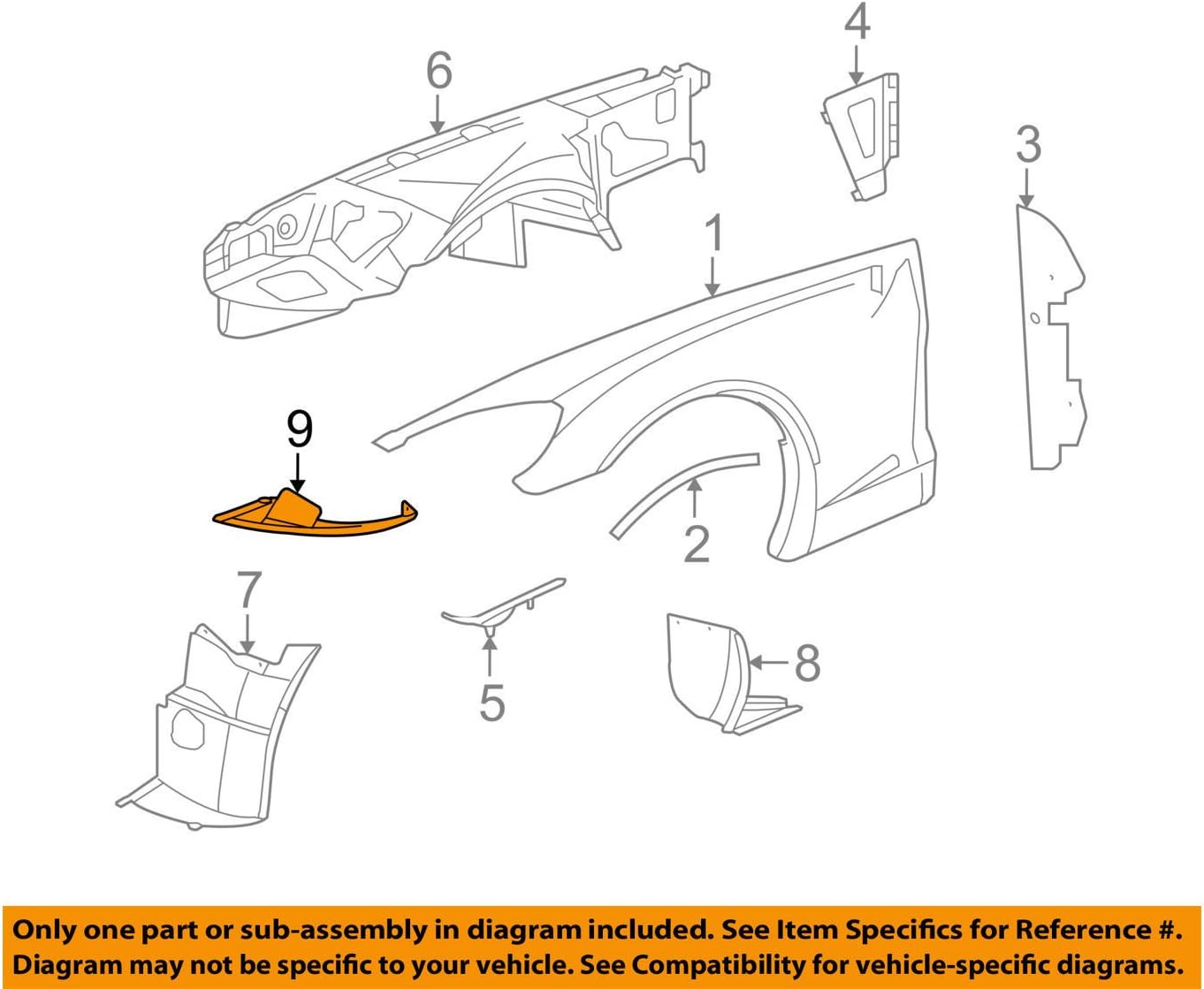 6
4
3
1
9
2
7
5
8

Only one part or sub-assembly in diagram included. See Item Specifics for Reference #.
Diagram may not be specific to your vehicle. See Compatibility for vehicle-specific diagrams.