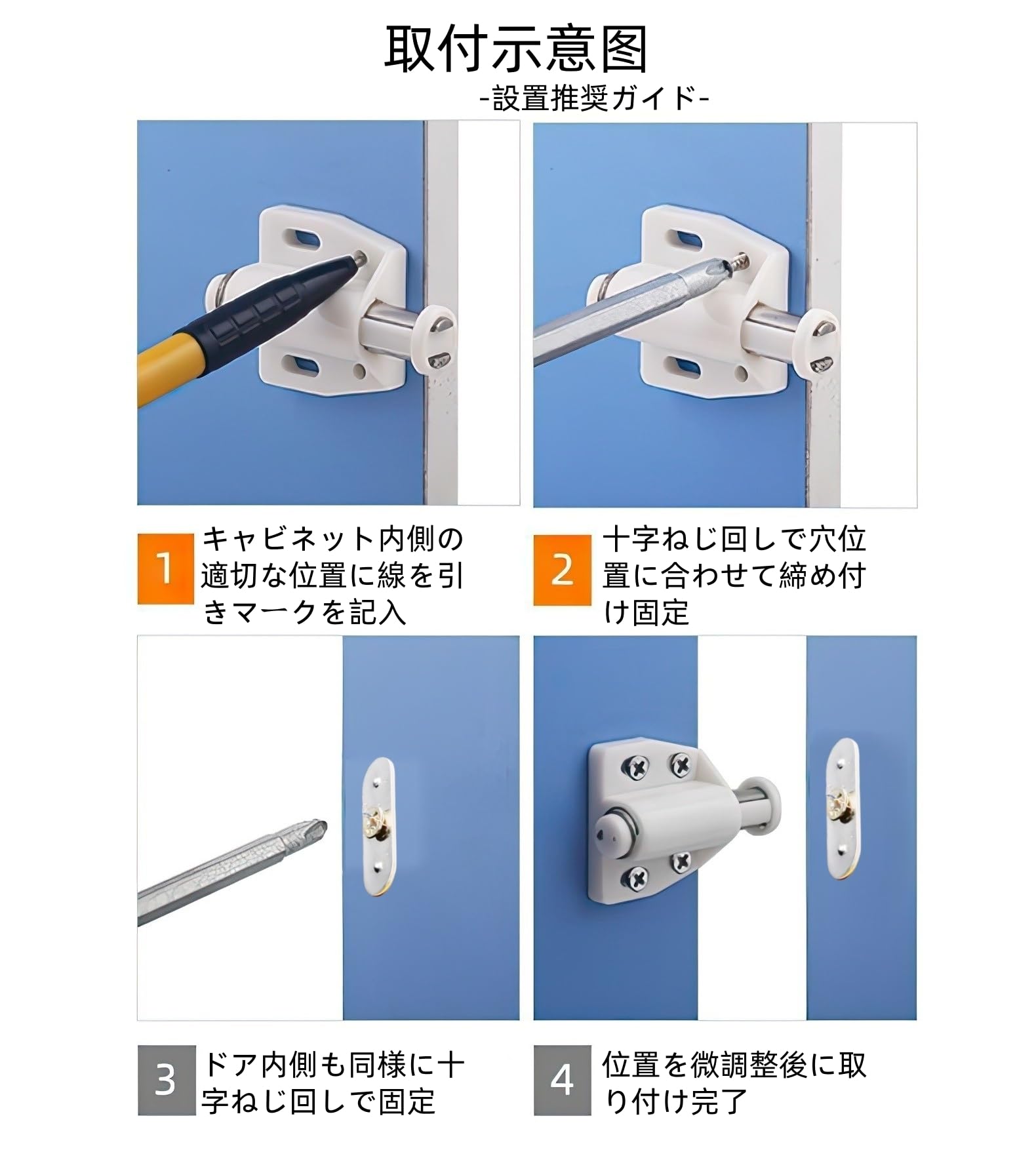 取付示意图
-設置推奨ガイド-

1 キャビネット内側の適切な位置に線を引きマークを記入

2 十字ねじ回しで穴位置に合わせて締め付け固定

3 ドア内側も同様に十字ねじ回しで固定

4 位置を微調整後に取り付け完了