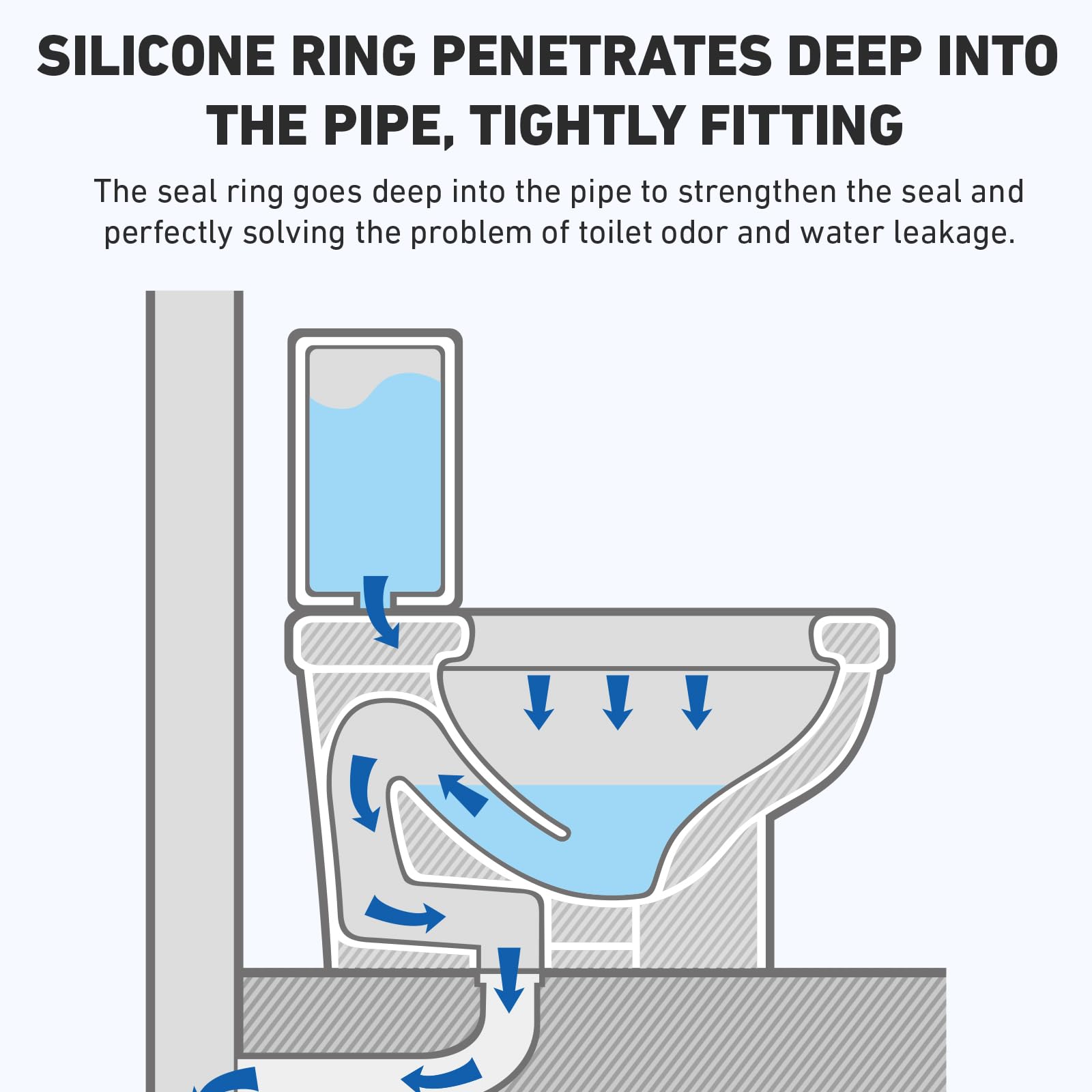 SILICONE RING PENETRATES DEEP INTO THE PIPE, TIGHTLY FITTING

The seal ring goes deep into the pipe to strengthen the seal and perfectly solving the problem of toilet odor and water leakage.