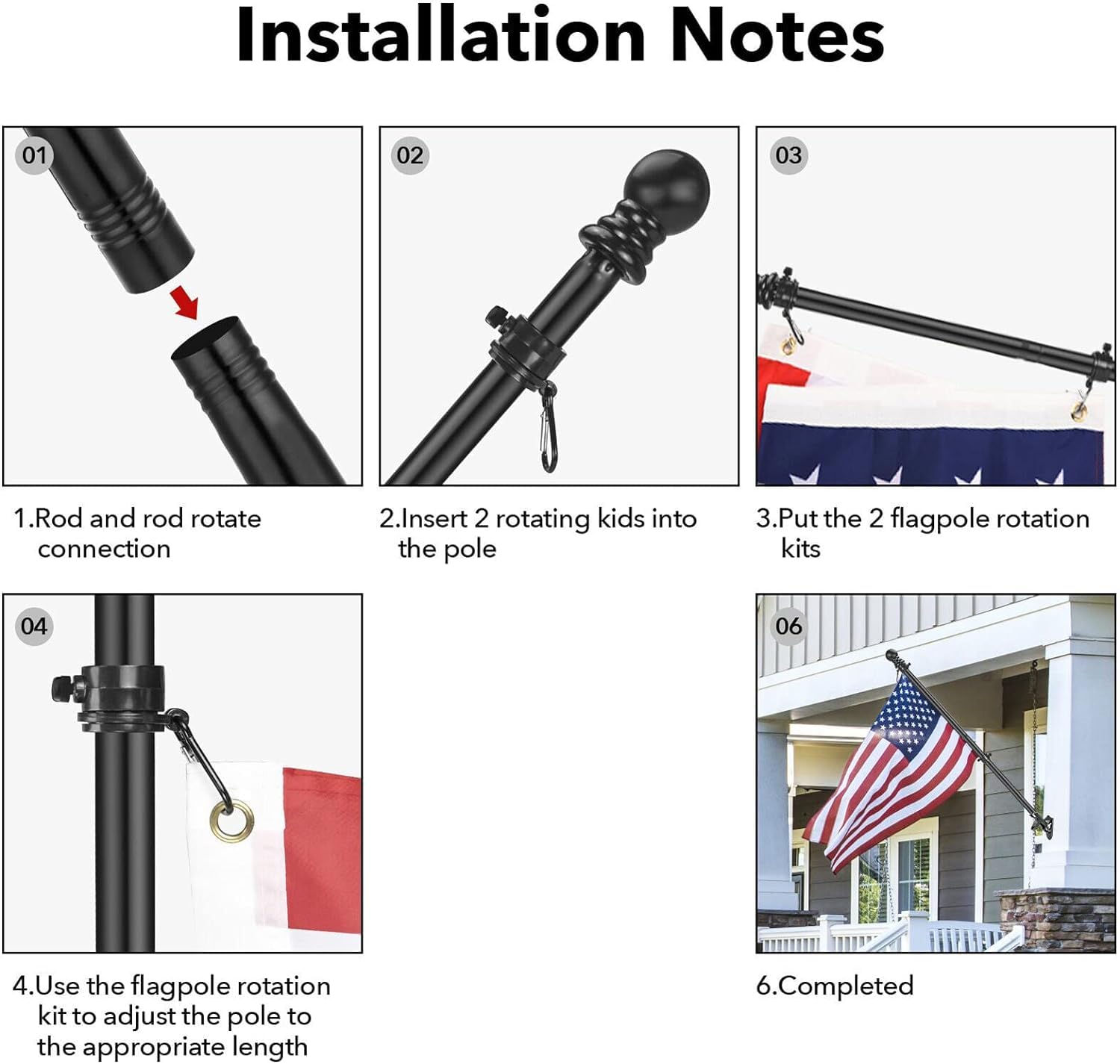 Installation Notes

01

1.Rod and rod rotate connection

02

2.Insert 2 rotating kids into the pole

03

3.Put the 2 flagpole rotation kits

04

4.Use the flagpole rotation kit to adjust the pole to the appropriate length

06

6.Completed