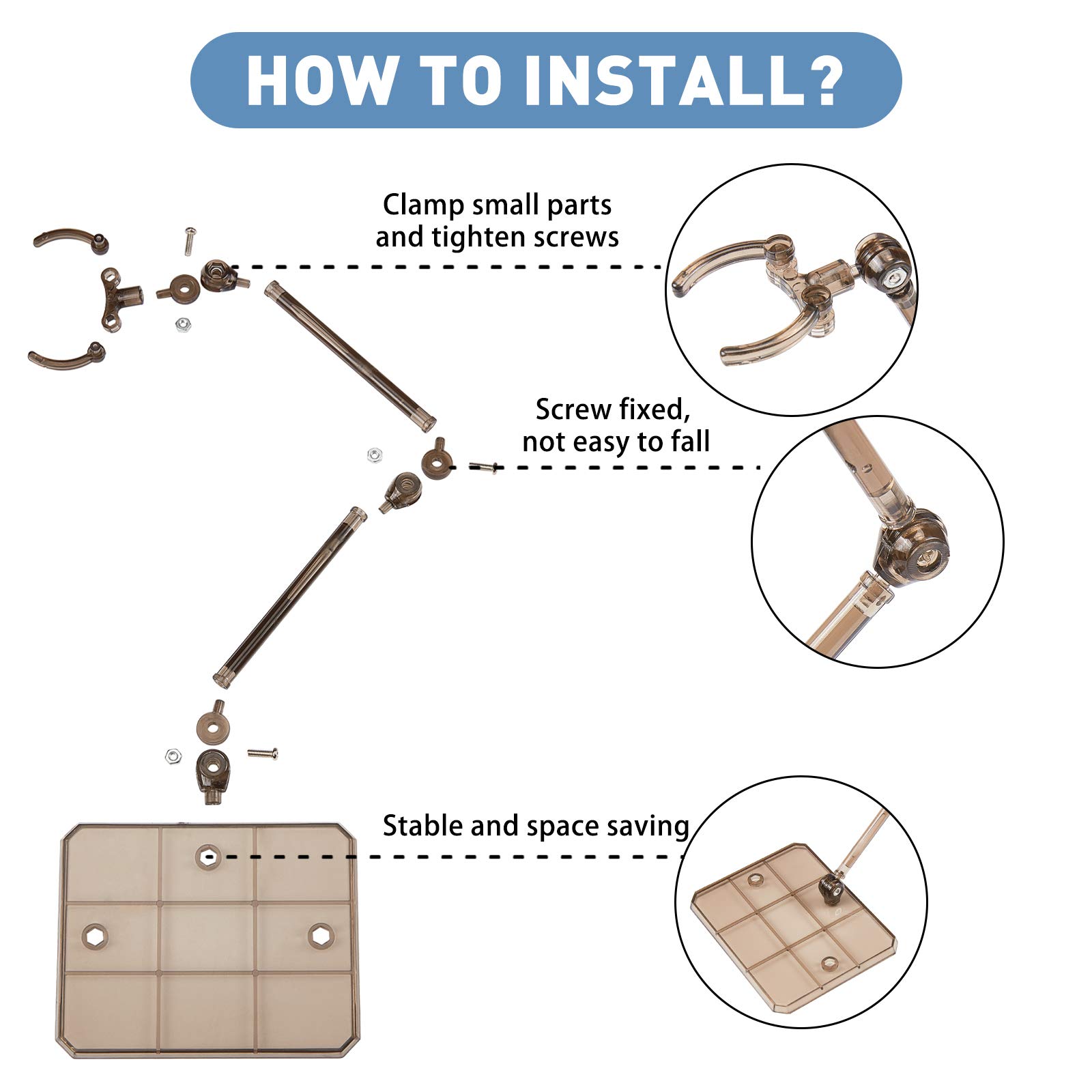 HOW TO INSTALL?

Clamp small parts and tighten screws

Screw fixed, not easy to fall

Stable and space saving