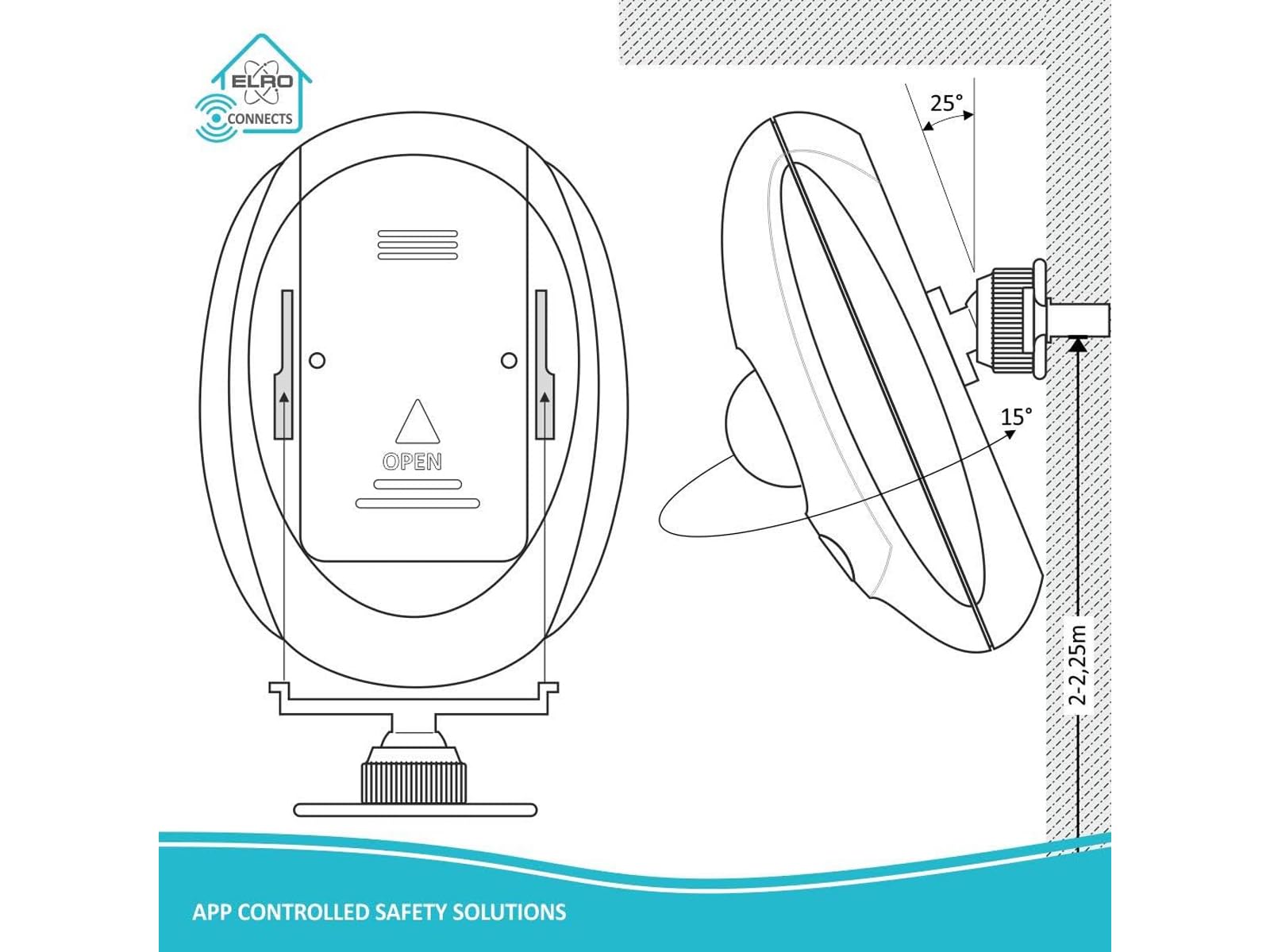 ELRO
CONNECTS

OPEN

25°

15°

2-2,25m

APP CONTROLLED SAFETY SOLUTIONS