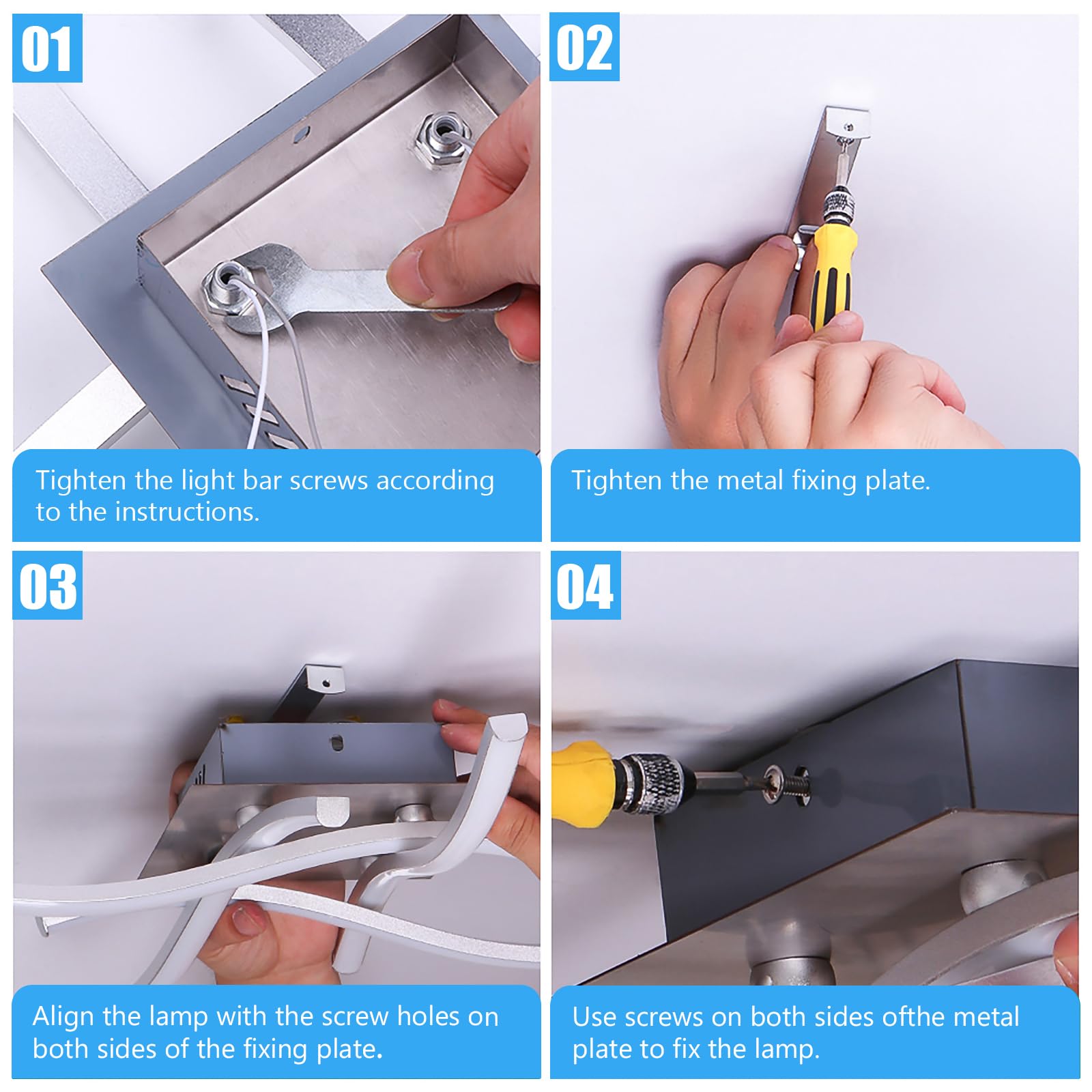 01

Tighten the light bar screws according to the instructions.

02

Tighten the metal fixing plate.

03

Align the lamp with the screw holes on both sides of the fixing plate.

04

Use screws on both sides ofthe metal plate to fix the lamp.