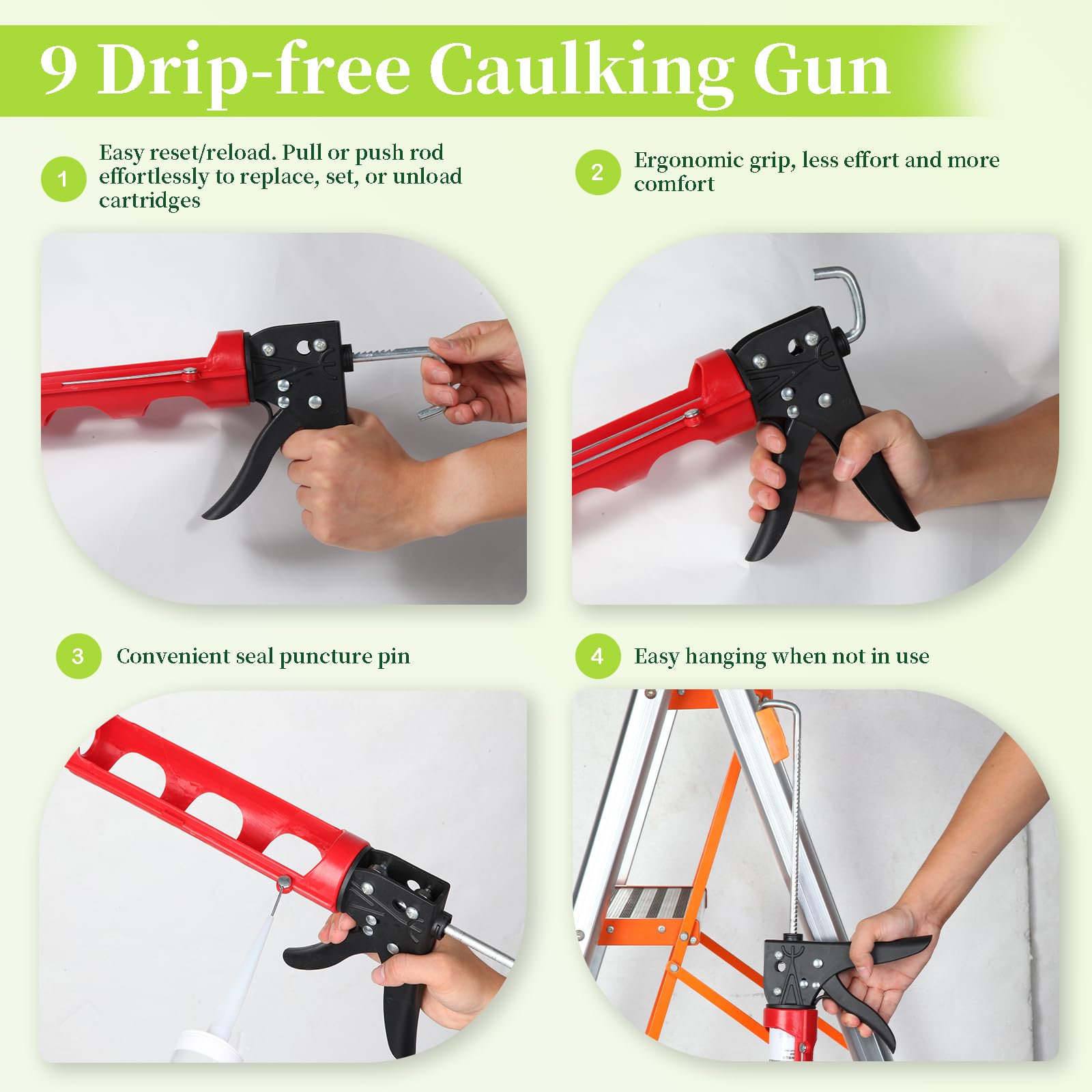 9 Drip-free Caulking Gun

1 Easy reset/reload. Pull or push rod effortlessly to replace, set, or unload cartridges

2 Ergonomic grip, less effort and more comfort

3 Convenient seal puncture pin

4 Easy hanging when not in use