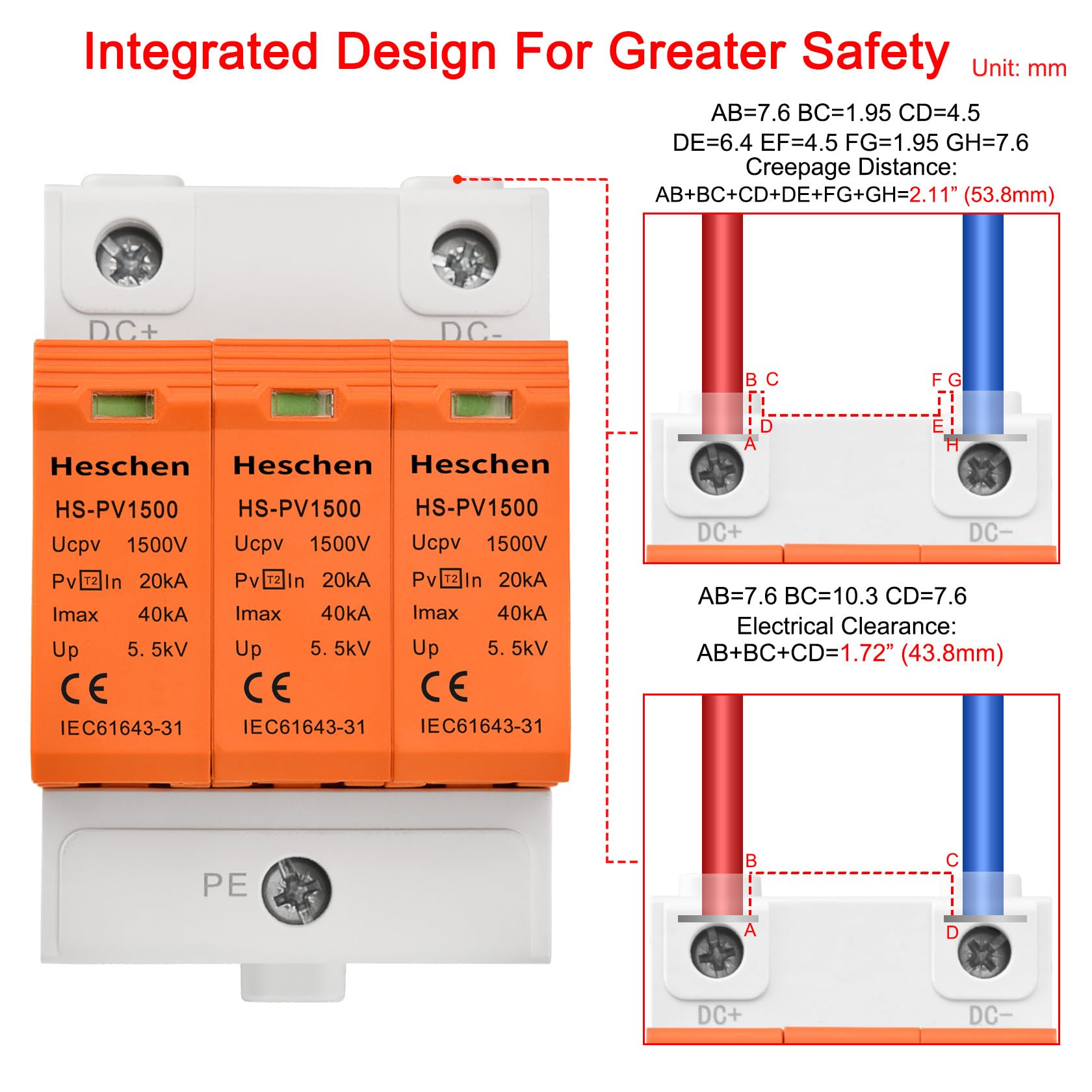 Integrated Design For Greater Safety

Unit: mm

DC+

DC-

Heschen
HS-PV1500
Ucpv 1500V
Pv T2 In 20kA
Imax 40kA
Up 5. 5kV
CE
IEC61643-31

Heschen
HS-PV1500
Ucpv 1500V
Pv T2 In 20kA
Imax 40kA
Up 5. 5kV
CE
IEC61643-31

Heschen
HS-PV1500
Ucpv 1500V
Pv T2 In 20kA
Imax 40kA
Up 5. 5kV
CE
IEC61643-31

PE

AB=7.6 BC=1.95 CD=4.5
DE=6.4 EF=4.5 FG=1.95 GH=7.6
Creepage Distance:
AB+BC+CD+DE+FG+GH=2.11” (53.8mm)

B C D A F G E H
DC+ DC−

AB=7.6 BC=10.3 CD=7.6
Electrical Clearance:
AB+BC+CD=1.72” (43.8mm)

B A C D
DC+ DC−