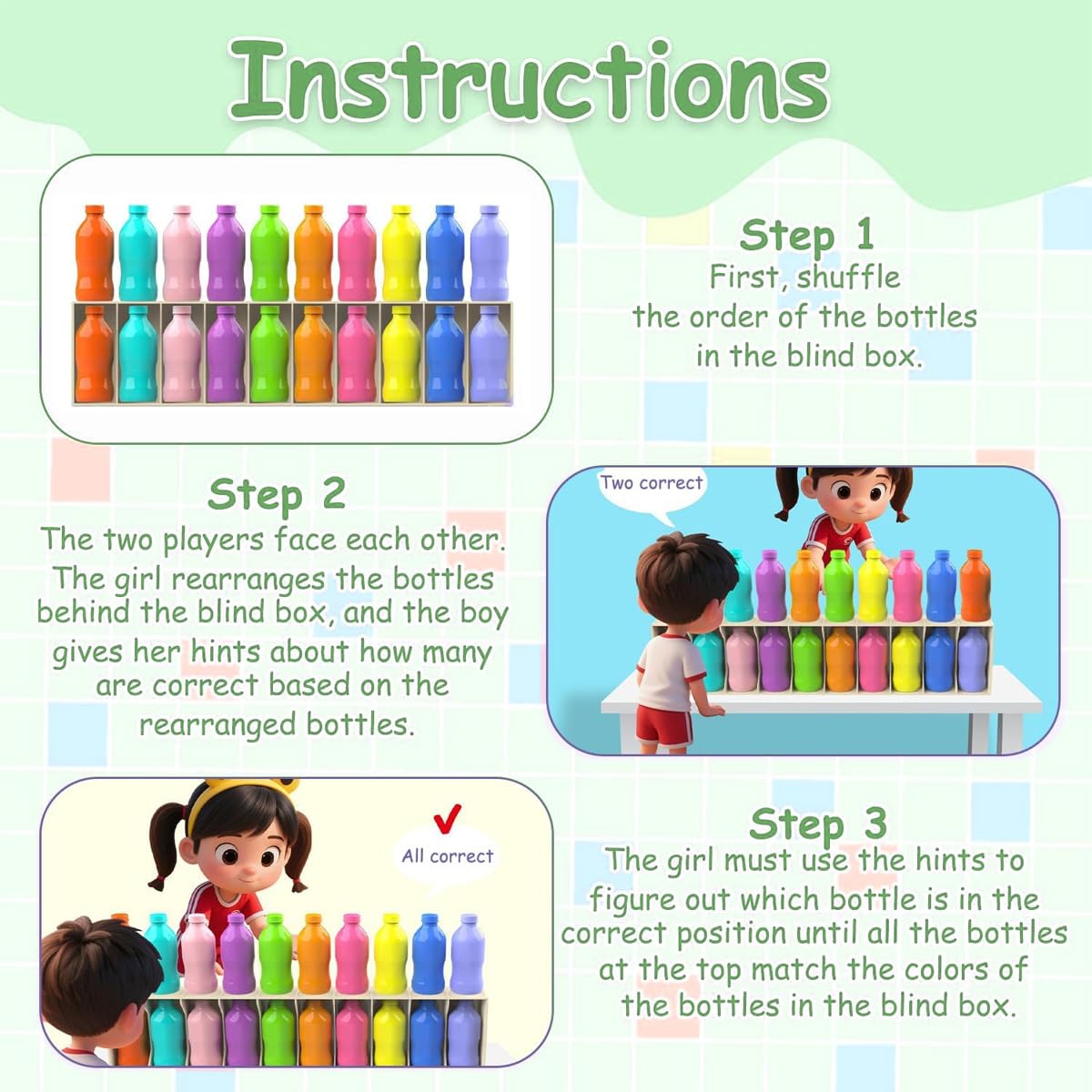 Instructions

Step 1
First, shuffle the order of the bottles in the blind box.

Step 2
The two players face each other. The girl rearranges the bottles behind the blind box, and the boy gives her hints about how many are correct based on the rearranged bottles.

Two correct

All correct

Step 3
The girl must use the hints to figure out which bottle is in the correct position until all the bottles at the top match the colors of the bottles in the blind box.