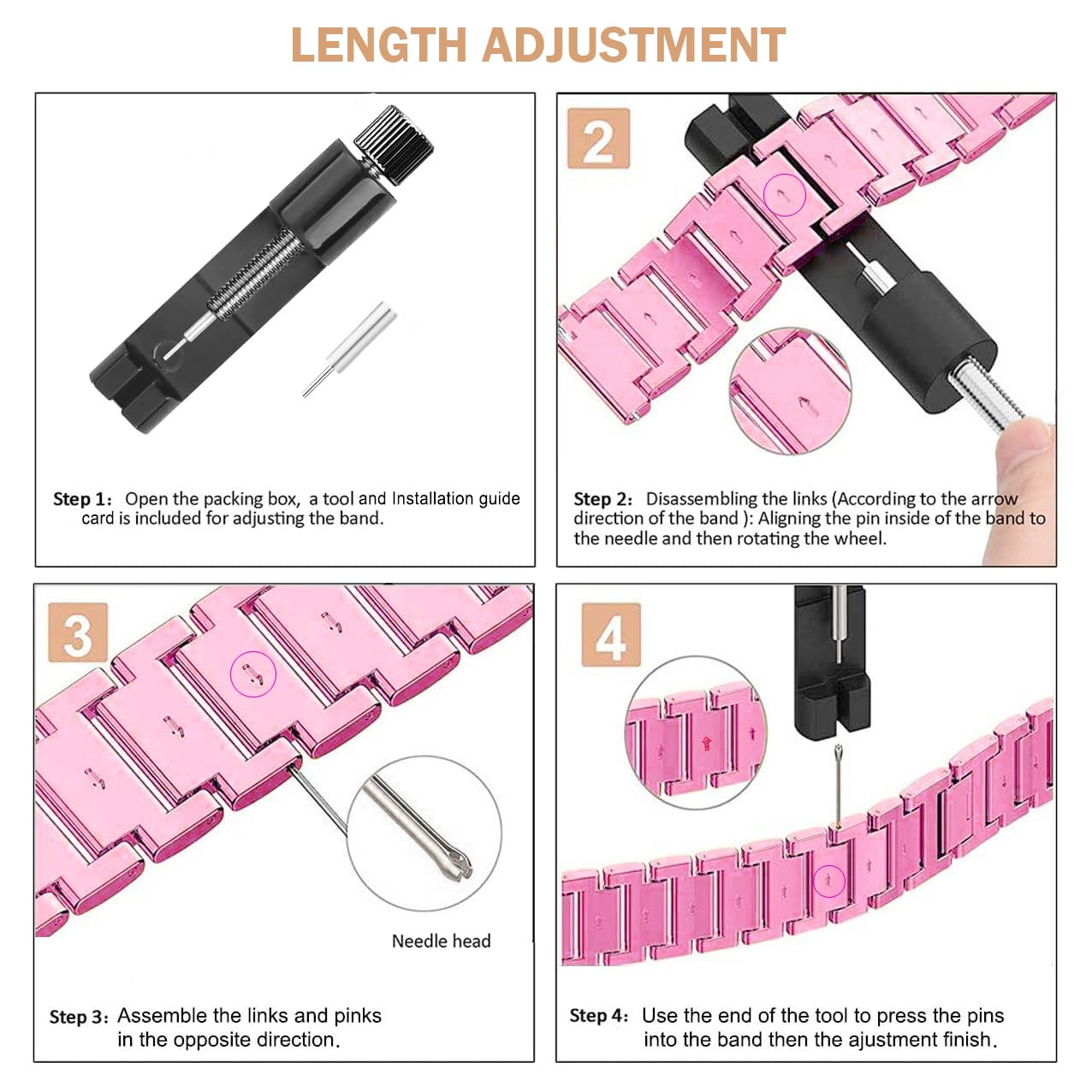 LENGTH ADJUSTMENT

Step 1: Open the packing box, a tool and Installation guide card is included for adjusting the band.

2

Step 2: Disassembling the links (According to the arrow direction of the band ): Aligning the pin inside of the band to the needle and then rotating the wheel.

3

Needle head

Step 3: Assemble the links and pinks in the opposite direction.

4

Step 4: Use the end of the tool to press the pins into the band then the ajustment finish.