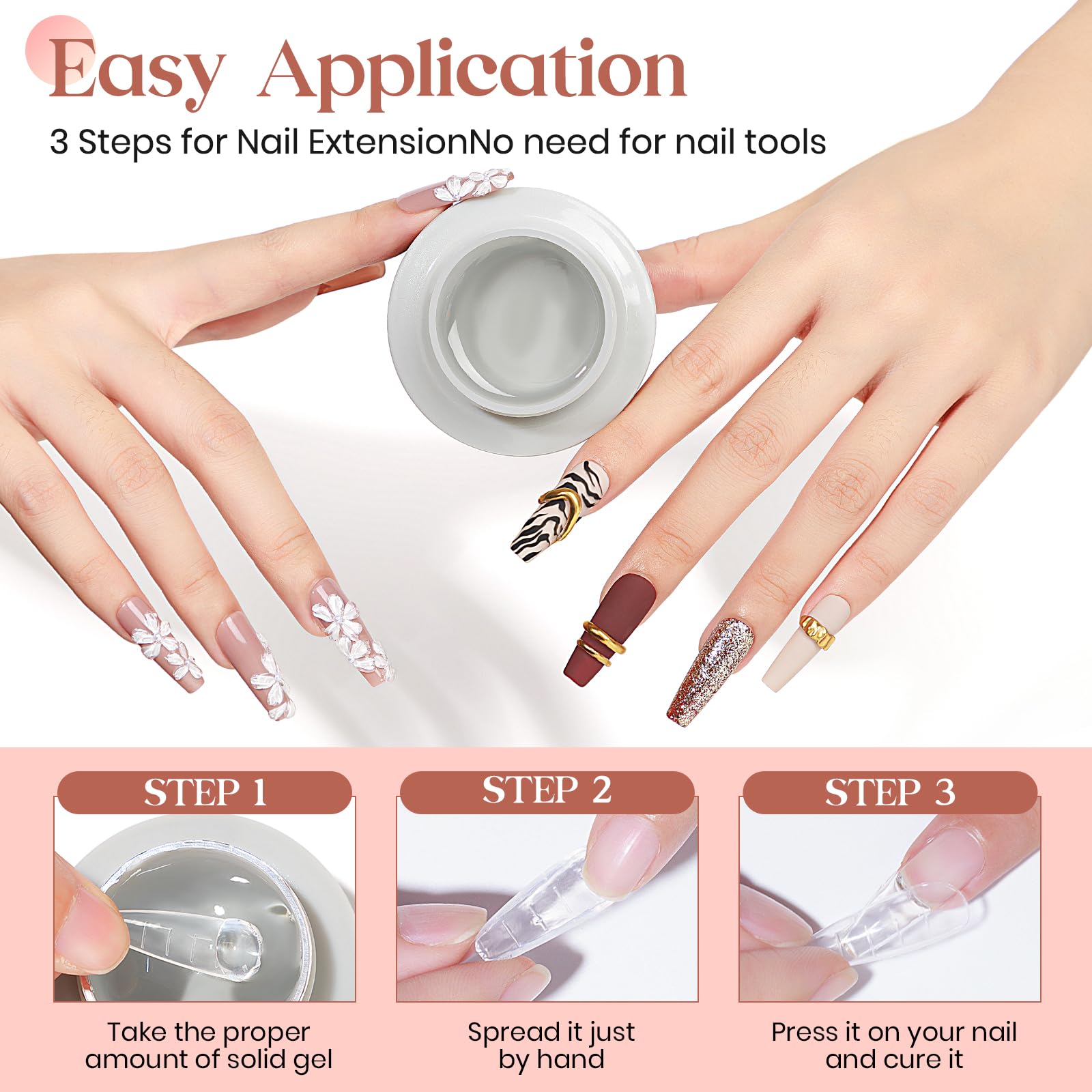 Easy Application

3 Steps for Nail ExtensionNo need for nail tools

STEP 1

Take the proper amount of solid gel

STEP 2

Spread it just by hand

STEP 3

Press it on your nail and cure it