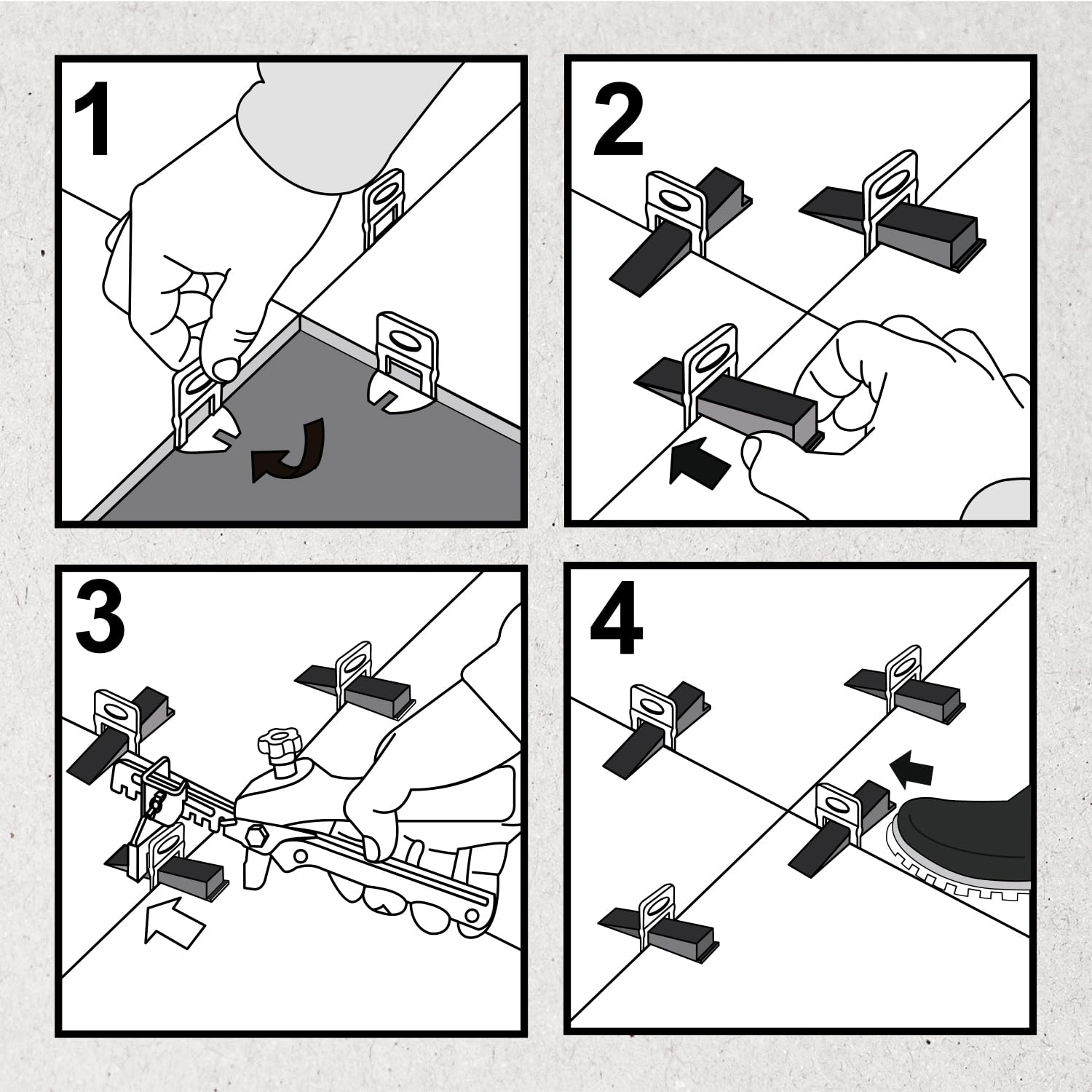 1

2

3

4