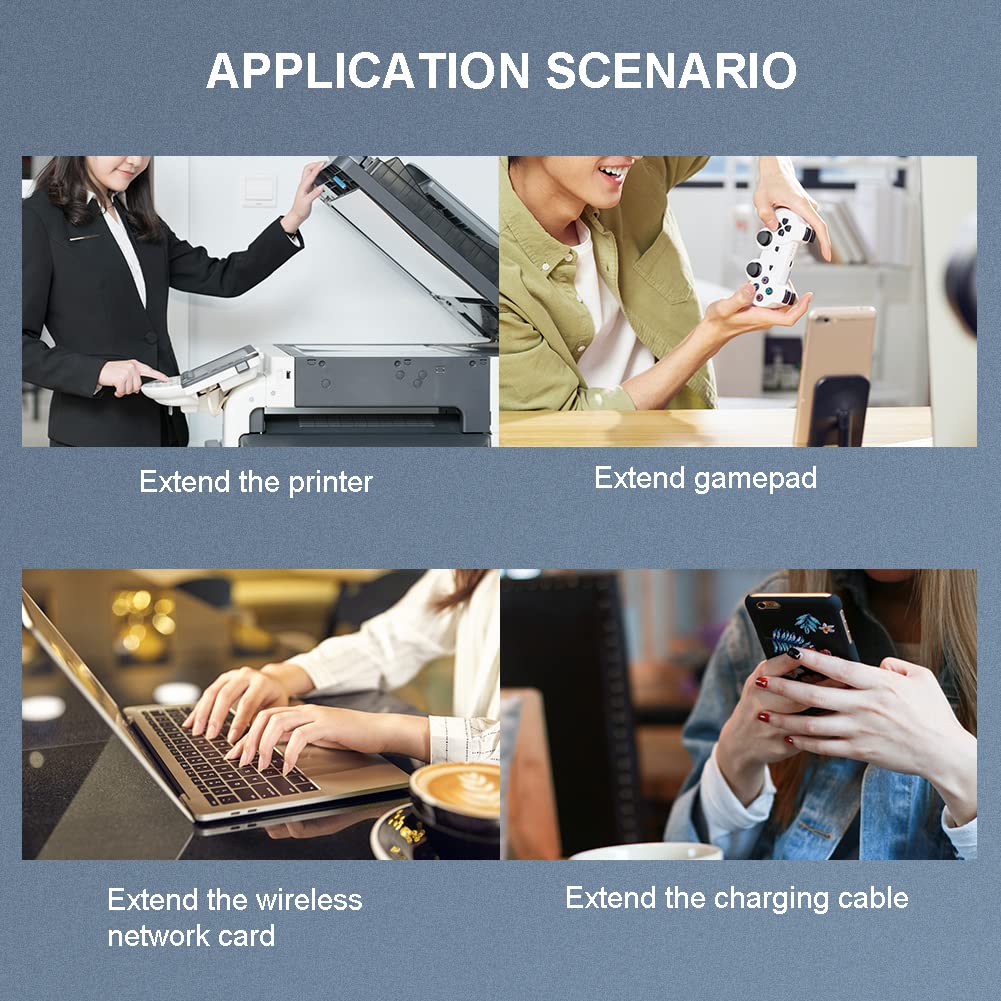 APPLICATION SCENARIO

Extend the printer

Extend gamepad

Extend the wireless network card

Extend the charging cable