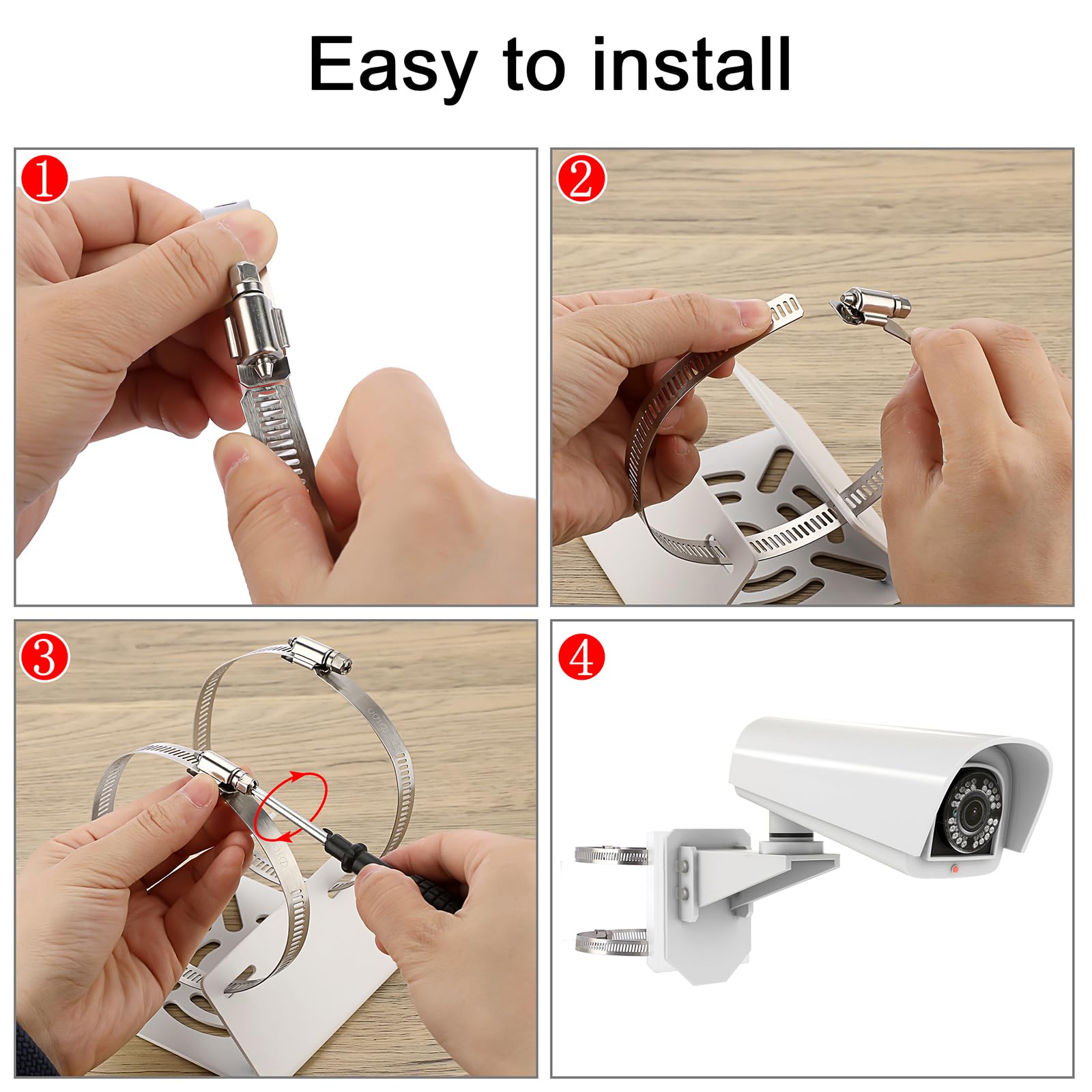 Easy to install

1

2

3

4