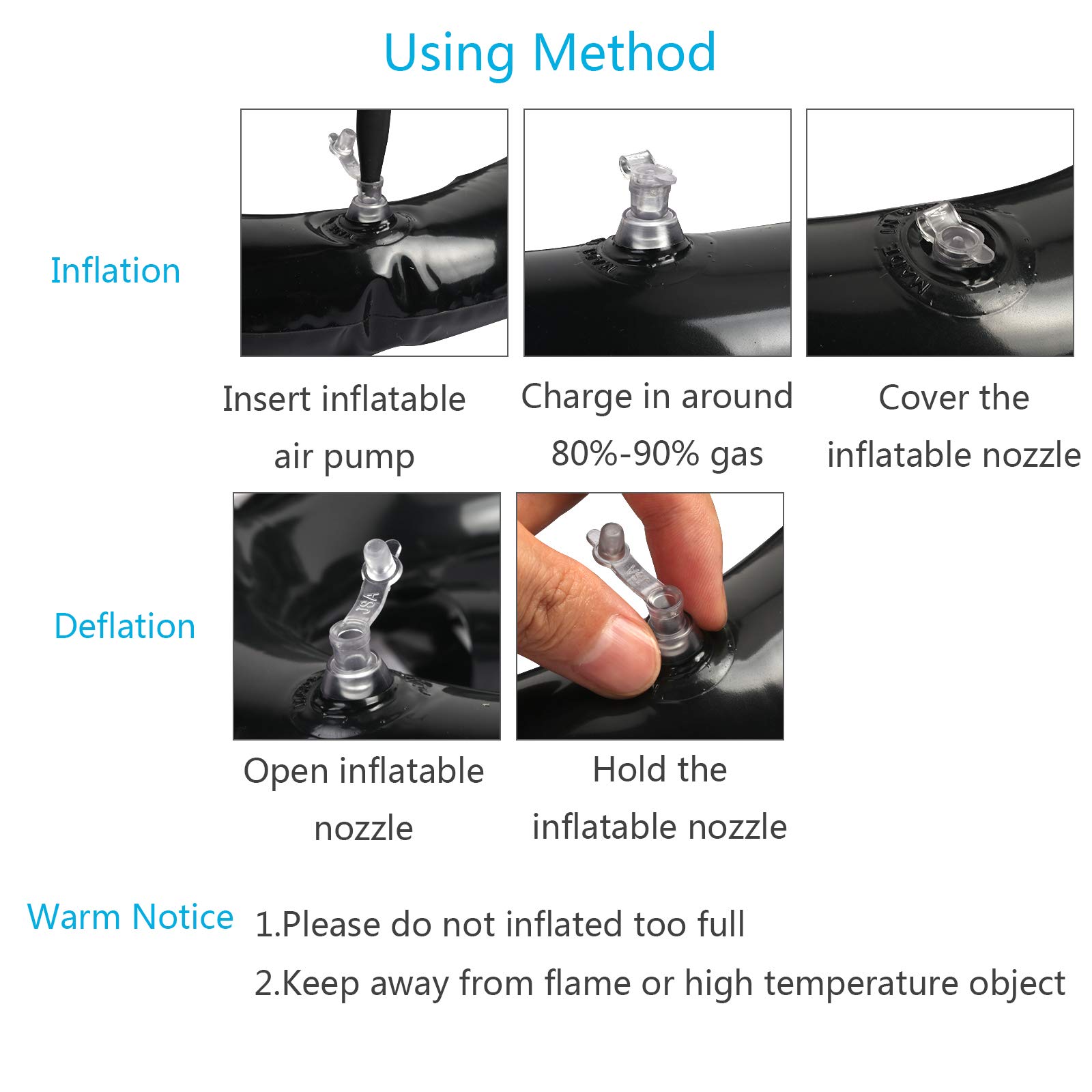 Using Method

Inflation

Insert inflatable air pump

Charge in around 80%-90% gas

Cover the inflatable nozzle

Deflation

USA

Open inflatable nozzle

USA

Hold the inflatable nozzle

Warm Notice

1.Please do not inflated too full

2.Keep away from flame or high temperature object