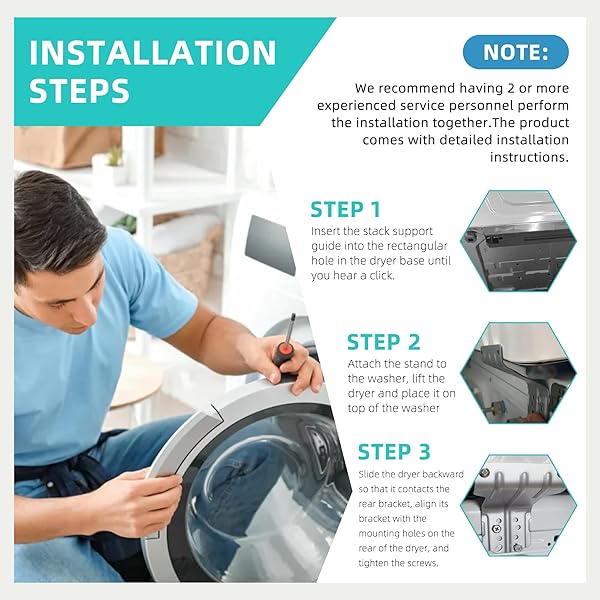 INSTALLATION STEPS

NOTE:

We recommend having 2 or more experienced service personnel perform the installation together.The product comes with detailed installation instructions.

STEP 1
Insert the stack support guide into the rectangular hole in the dryer base until you hear a click.

STEP 2
Attach the stand to the washer, lift the dryer and place it on top of the washer

STEP 3
Slide the dryer backward so that it contacts the rear bracket, align its bracket with the mounting holes on the rear of the dryer, and tighten the screws.