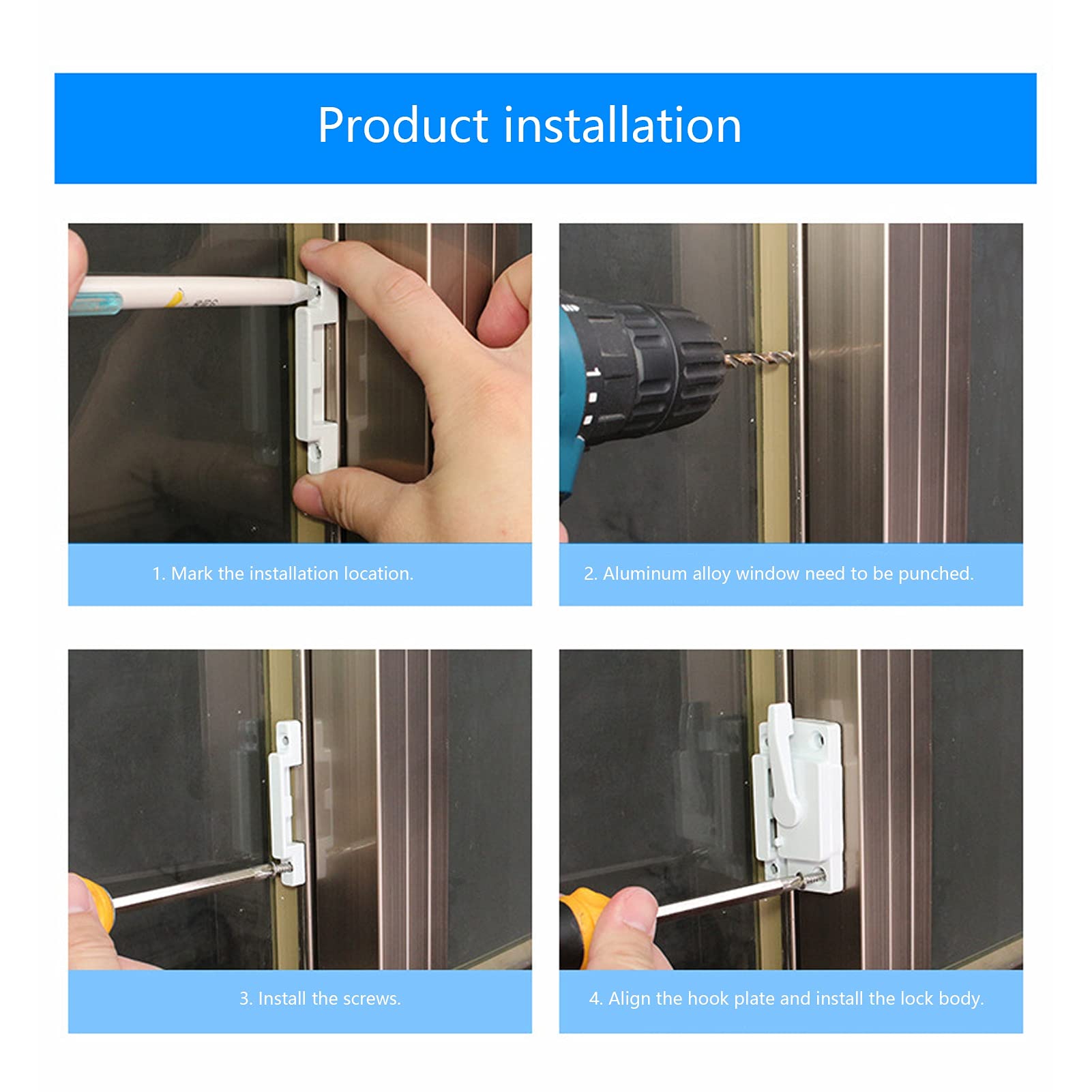 Product installation

1. Mark the installation location.

2. Aluminum alloy window need to be punched.

3. Install the screws.

4. Align the hook plate and install the lock body.