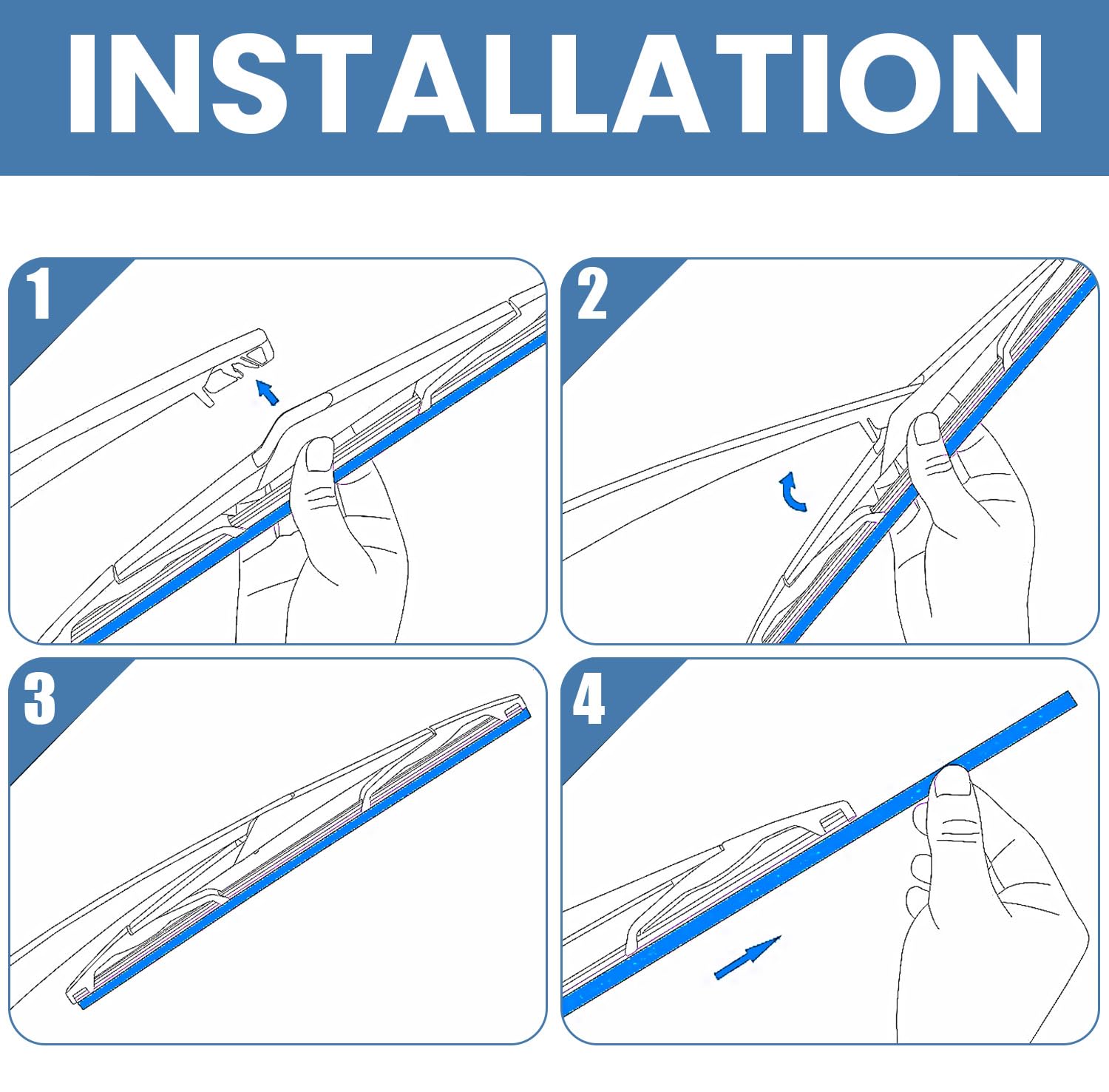 INSTALLATION

1

2

3

4