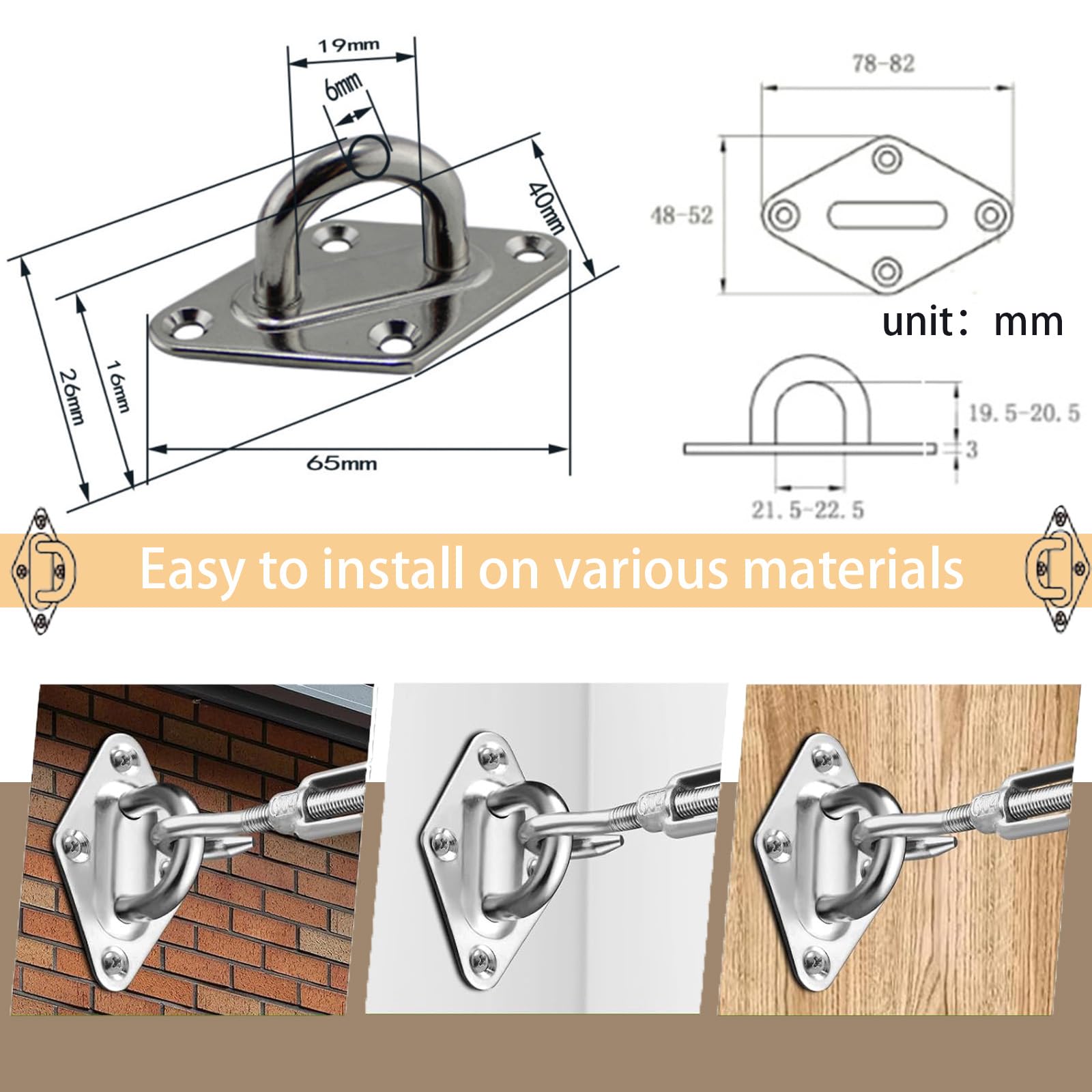 19mm
6mm
40mm
26mm
16mm
65mm

78-82
48-52
unit： mm
19.5-20.5
3
21.5-22.5

Easy to install on various materials