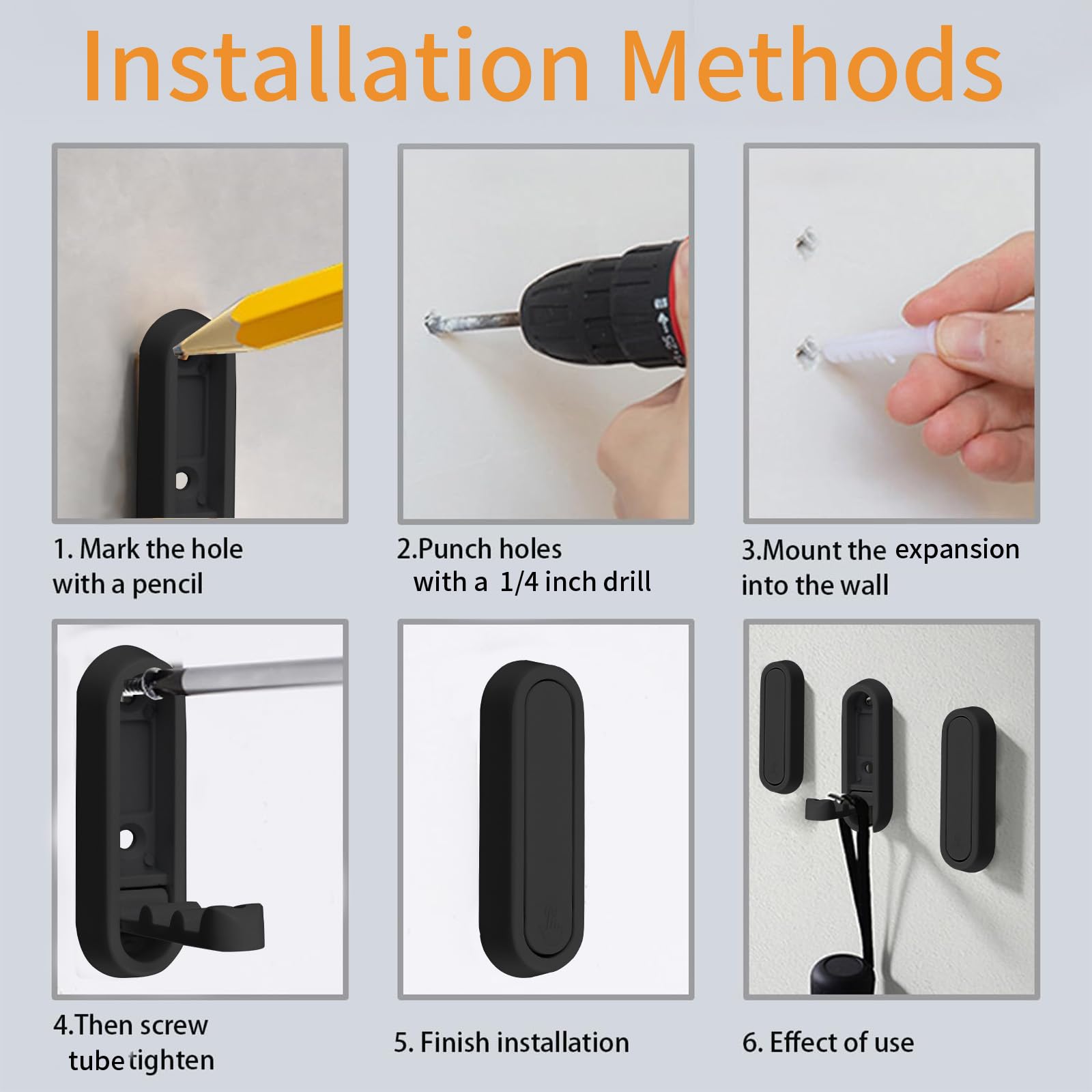 Installation Methods

1. Mark the hole with a pencil

2.Punch holes with a 1/4 inch drill

3.Mount the expansion into the wall

4.Then screw tube tighten

5. Finish installation

6. Effect of use