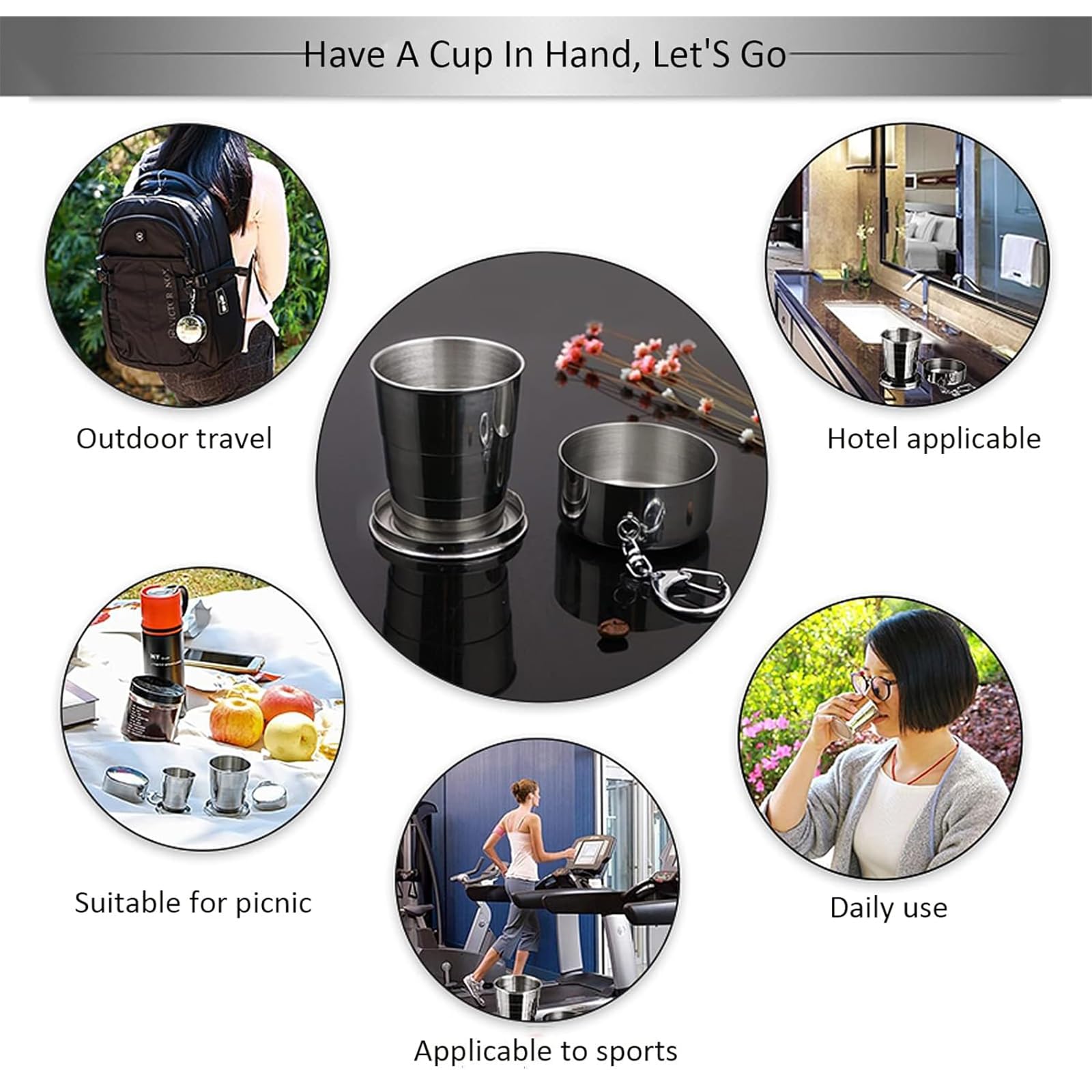 Have A Cup In Hand, Let'S Go

Outdoor travel

Hotel applicable

Suitable for picnic

Daily use

Applicable to sports