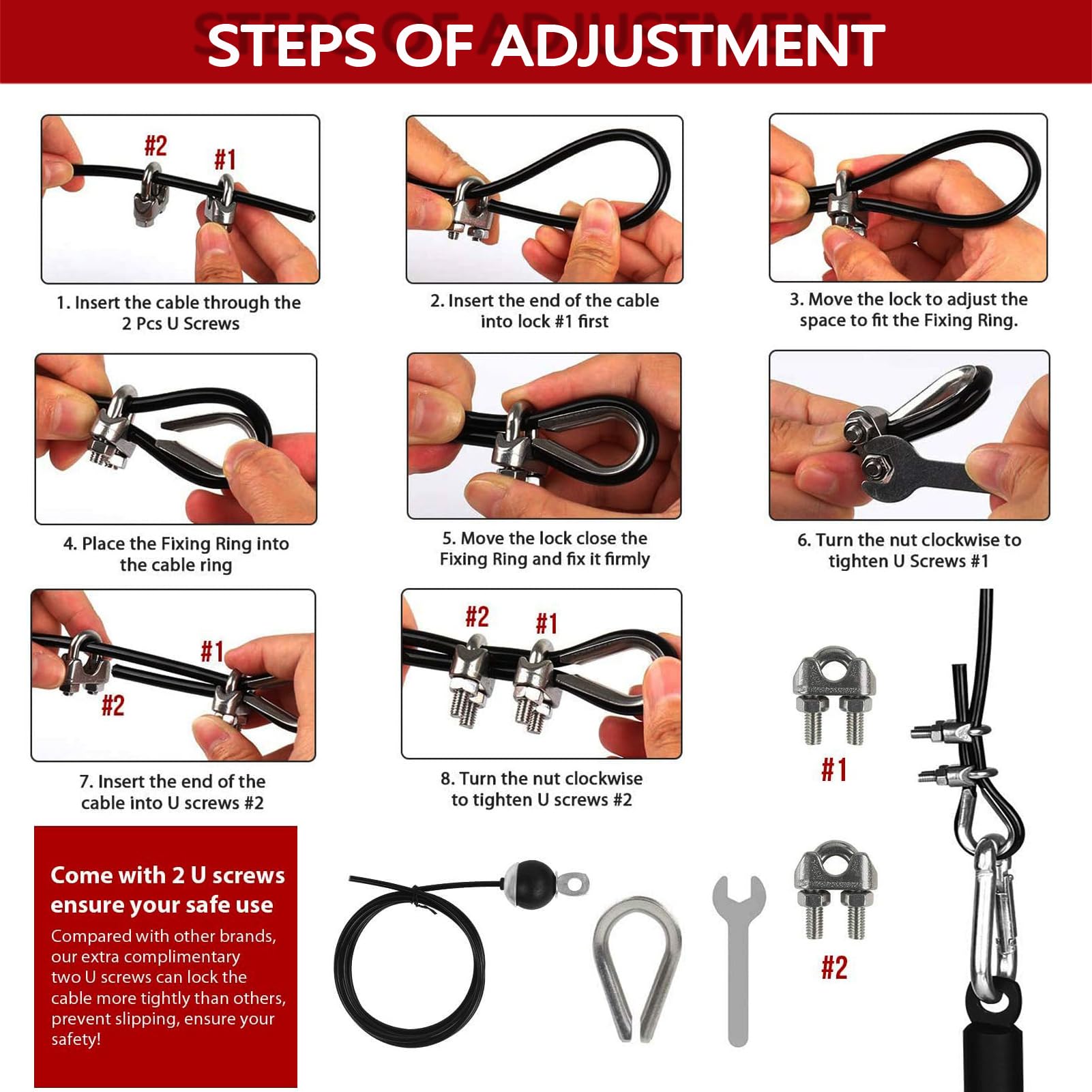 STEPS OF ADJUSTMENT

#2 #1

1. Insert the cable through the 2 Pcs U Screws

2. Insert the end of the cable into lock #1 first

3. Move the lock to adjust the space to fit the Fixing Ring.

4. Place the Fixing Ring into the cable ring

5. Move the lock close the Fixing Ring and fix it firmly

6. Turn the nut clockwise to tighten U Screws #1

#1 #2

7. Insert the end of the cable into U screws #2

#2 #1

8. Turn the nut clockwise to tighten U screws #2

#1

#2

Come with 2 U screws ensure your safe use

Compared with other brands, our extra complimentary two U screws can lock the cable more tightly than others, prevent slipping, ensure your safety!