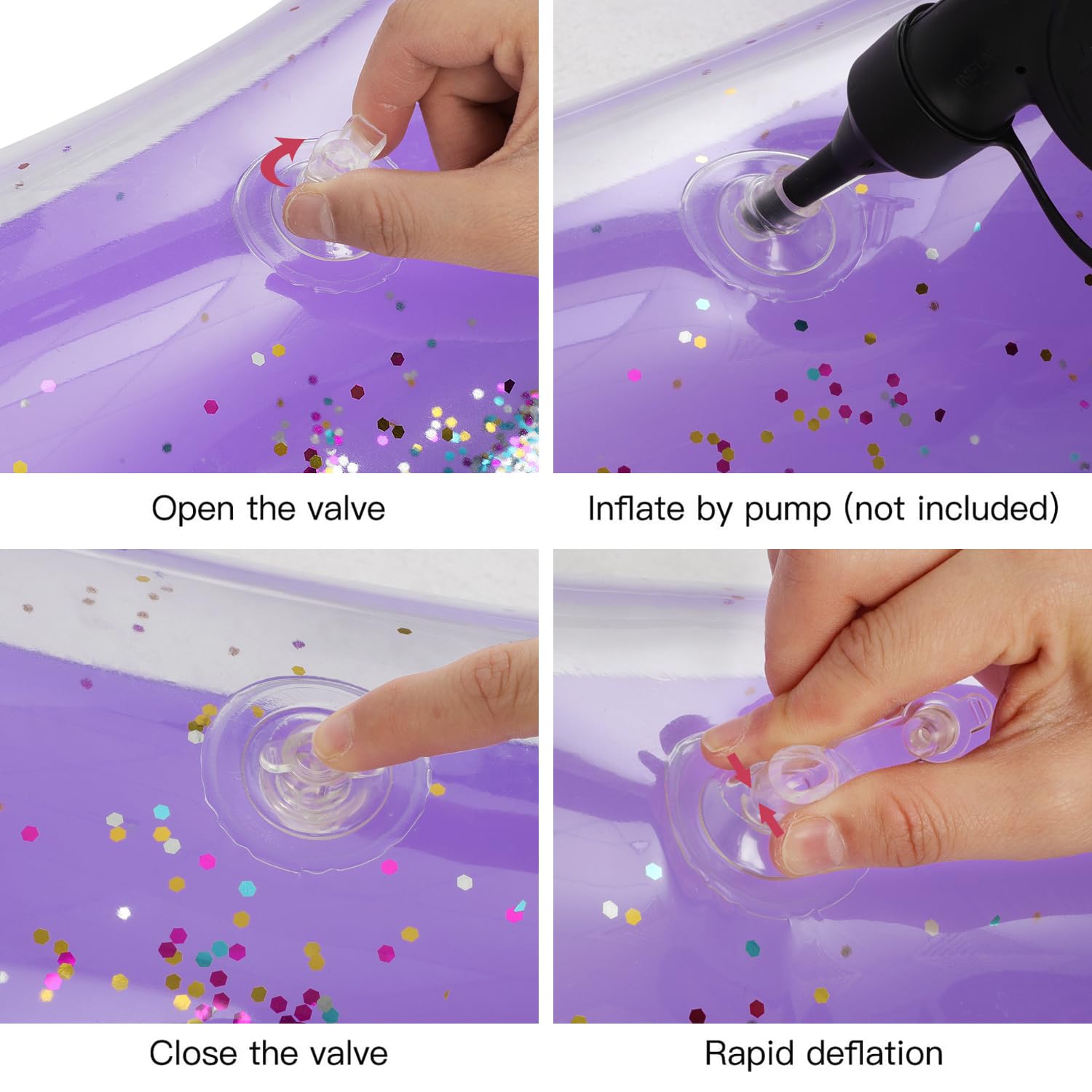 Open the valve

Inflate by pump (not included)

Close the valve

Rapid deflation