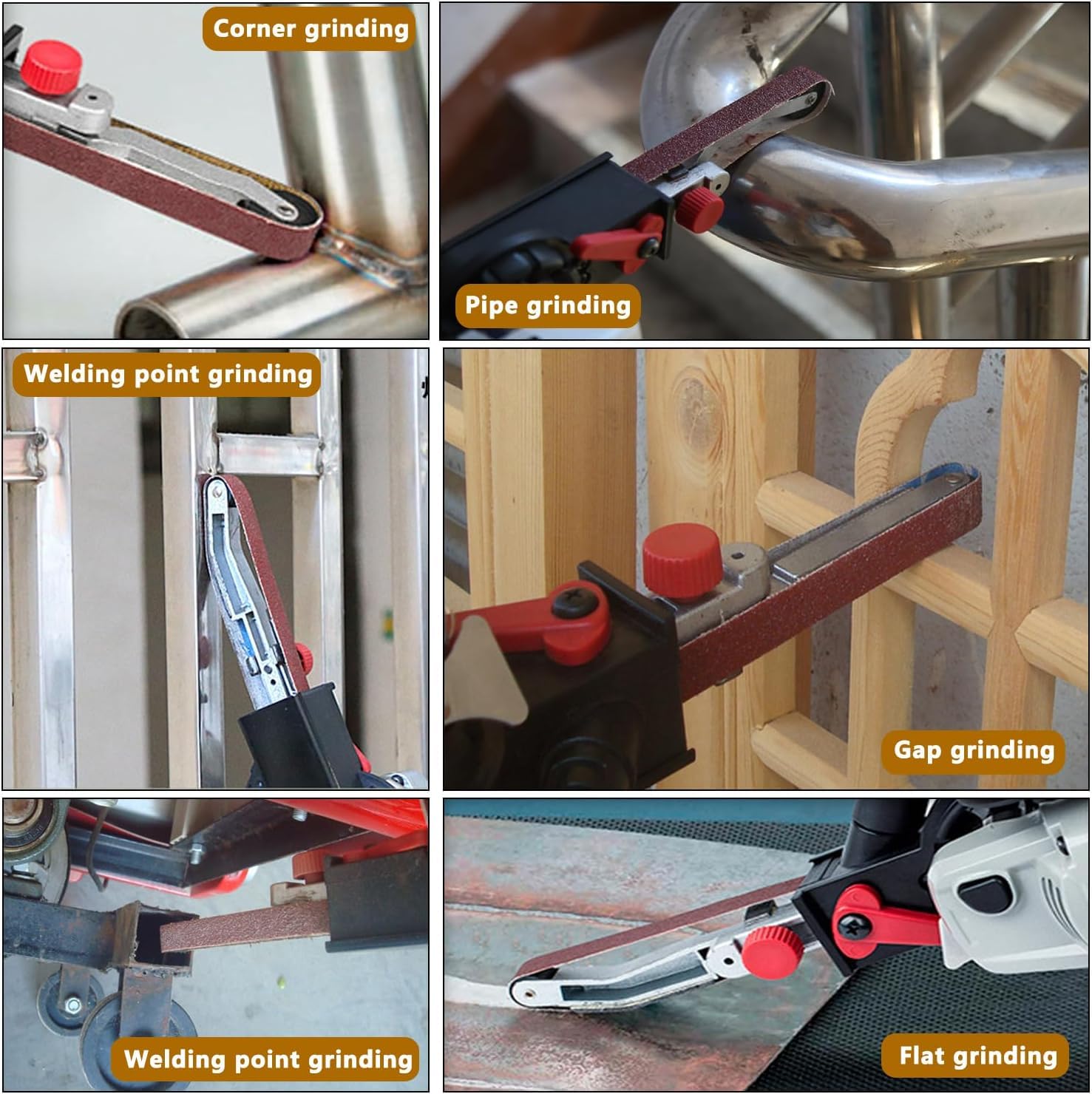 Corner grinding

Pipe grinding

Welding point grinding

Gap grinding

Welding point grinding

Flat grinding