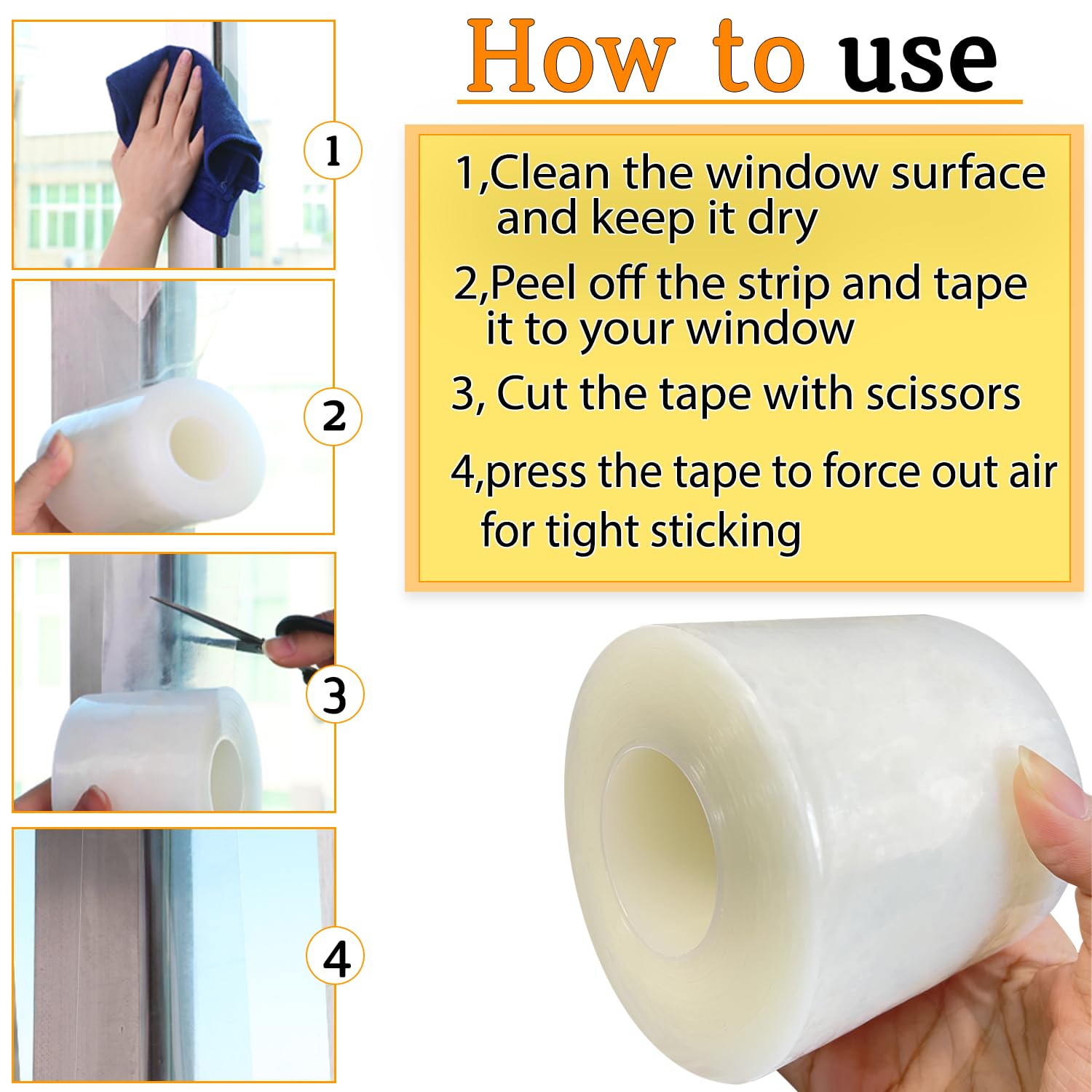 How to use

1,Clean the window surface and keep it dry

2,Peel off the strip and tape it to your window

3, Cut the tape with scissors

4,press the tape to force out air for tight sticking

1

2

3

4