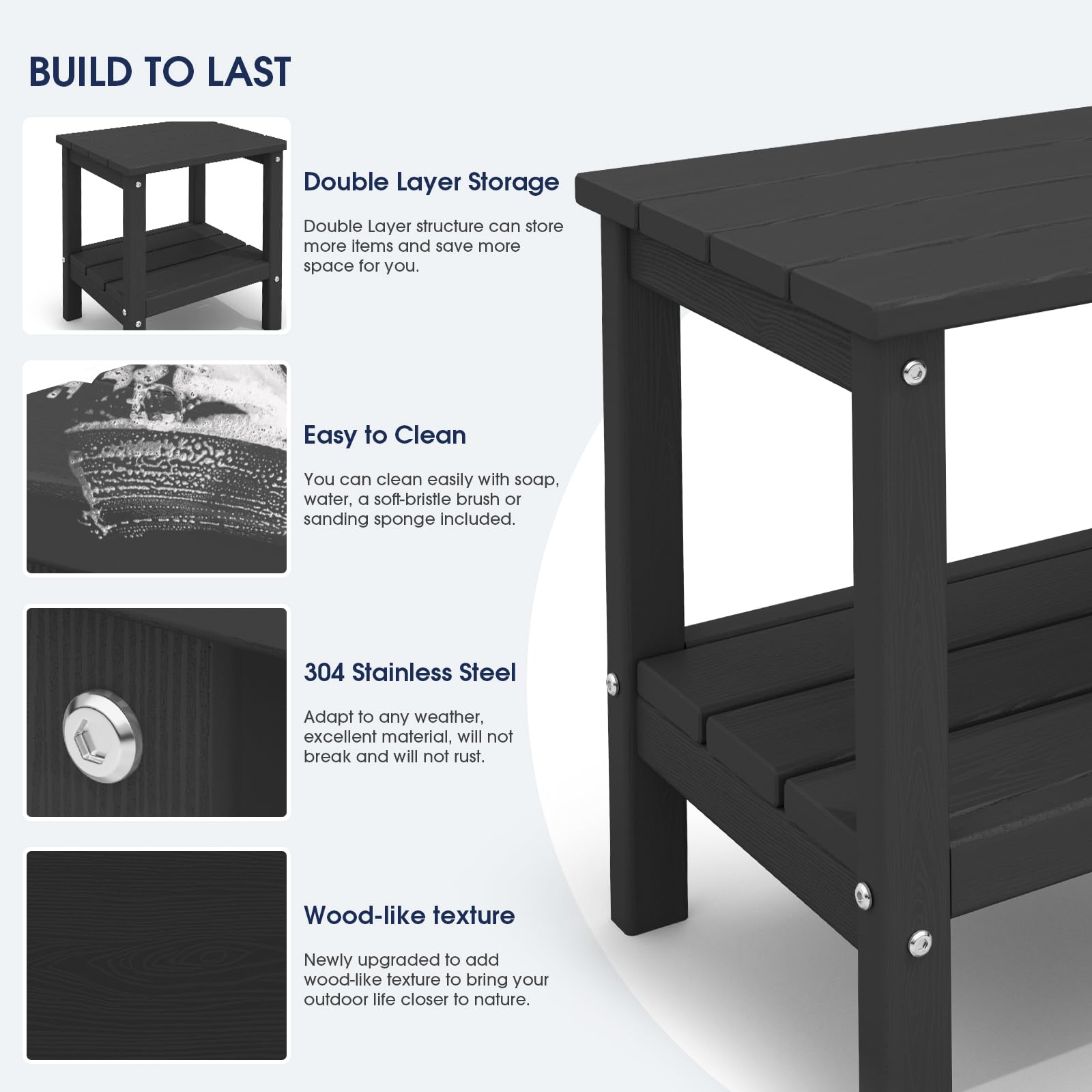 BUILD TO LAST

Double Layer Storage

Double Layer structure can store more items and save more space for you.

Easy to Clean

You can clean easily with soap, water, a soft-bristle brush or sanding sponge included.

304 Stainless Steel

Adapt to any weather, excellent material, will not break and will not rust.

Wood-like texture

Newly upgraded to add wood-like texture to bring your outdoor life closer to nature.