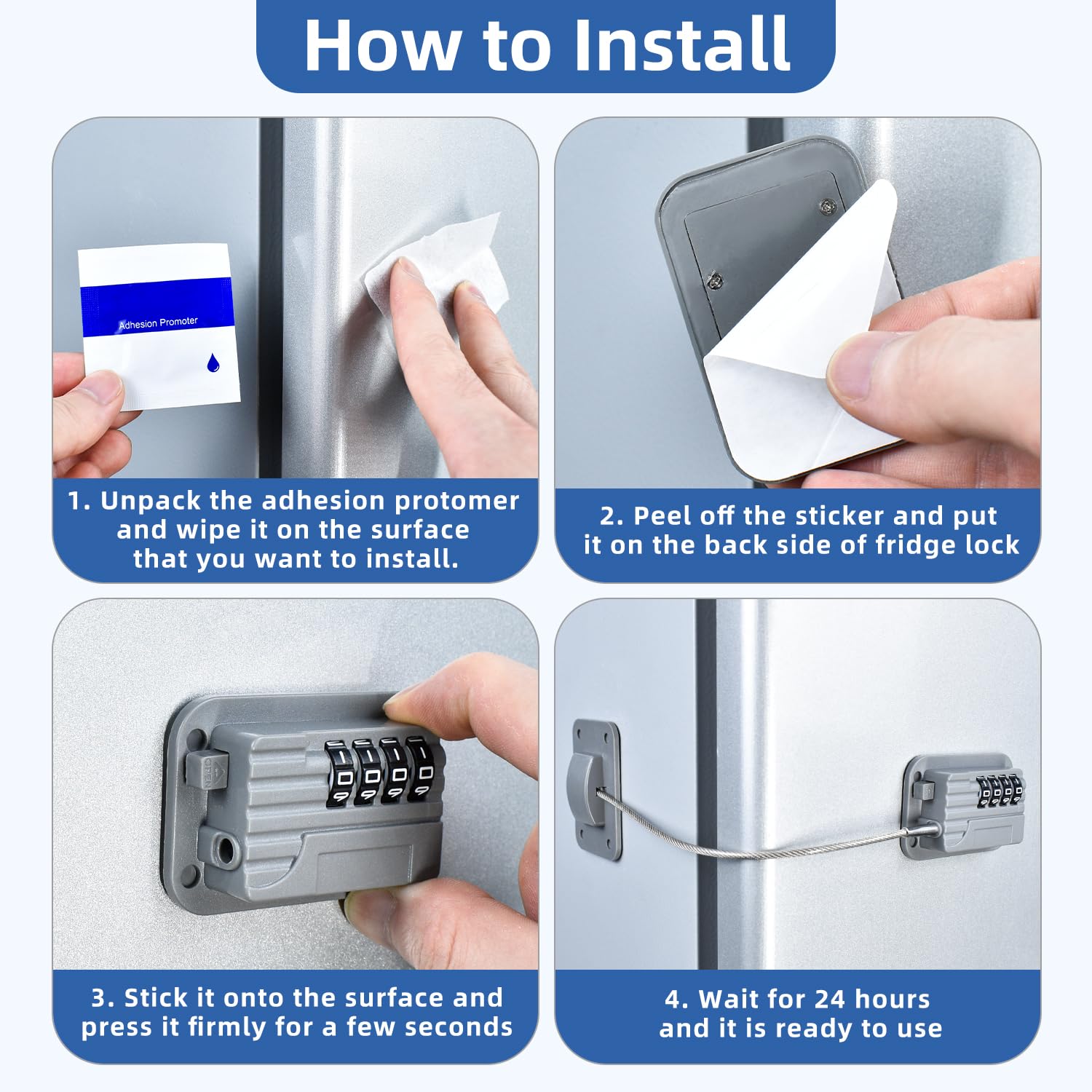 How to Install

Adhesion Promoter

1. Unpack the adhesion protomer and wipe it on the surface that you want to install.

2. Peel off the sticker and put it on the back side of fridge lock

3. Stick it onto the surface and press it firmly for a few seconds

4. Wait for 24 hours and it is ready to use