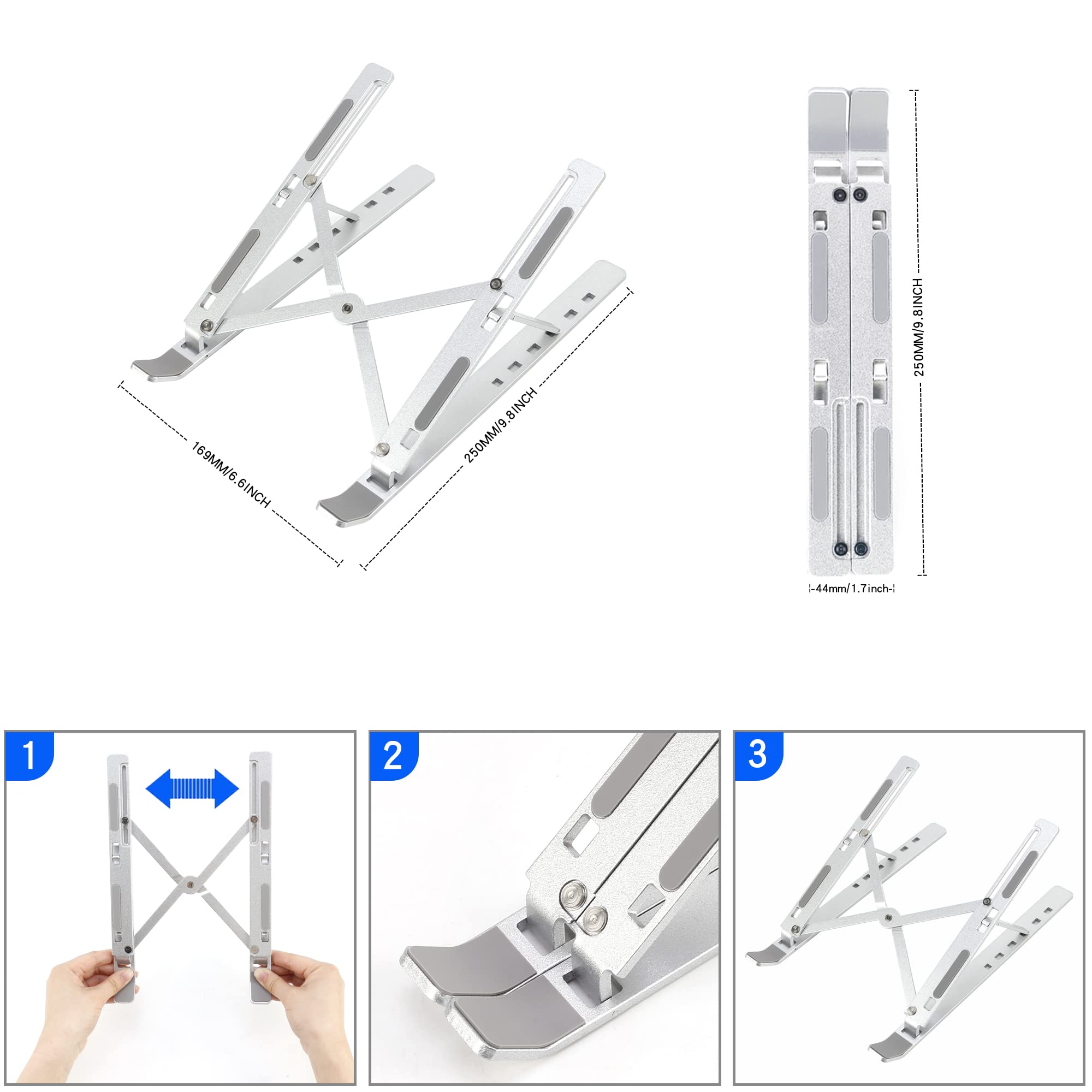 169MM/6.6INCH

250MM/9.8INCH

250MM/9.8INCH

44mm/1.7inch

1

2

3